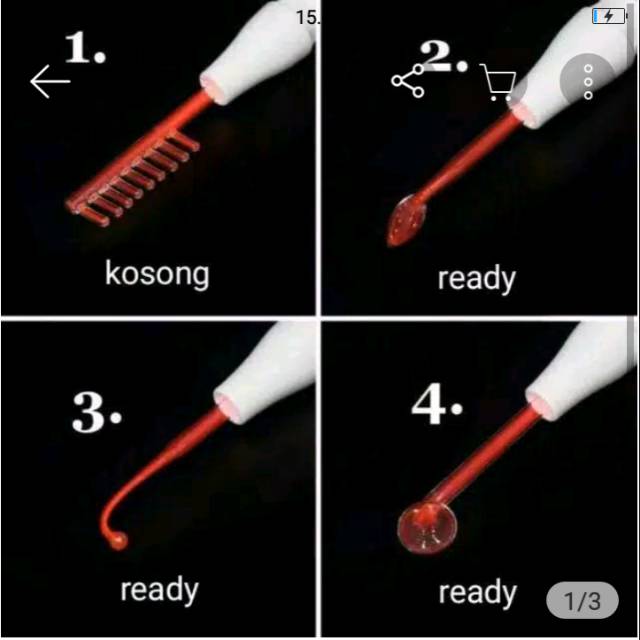 15.

1.

kosong

2.

ready

3.

ready

4.

ready

1/3