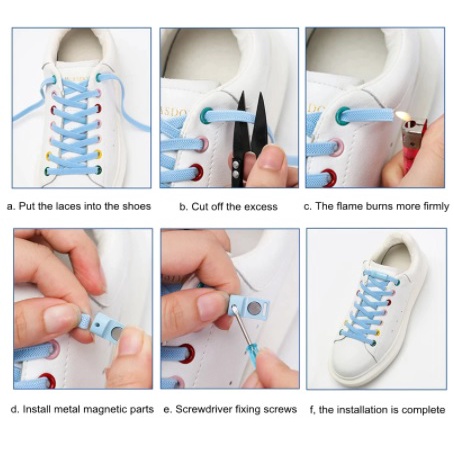 a. Put the laces into the shoes

b. Cut off the excess

c. The flame burns more firmly

d. Install metal magnetic parts

e. Screwdriver fixing screws

f, the installation is complete