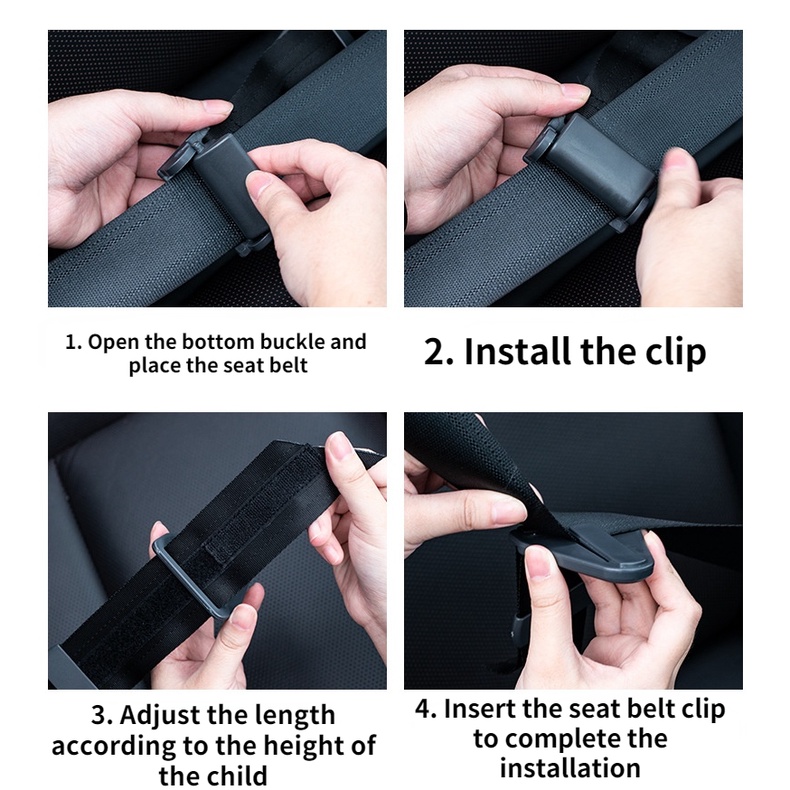 1. Open the bottom buckle and place the seat belt

2. Install the clip

3. Adjust the length according to the height of the child

4. Insert the seat belt clip to complete the installation