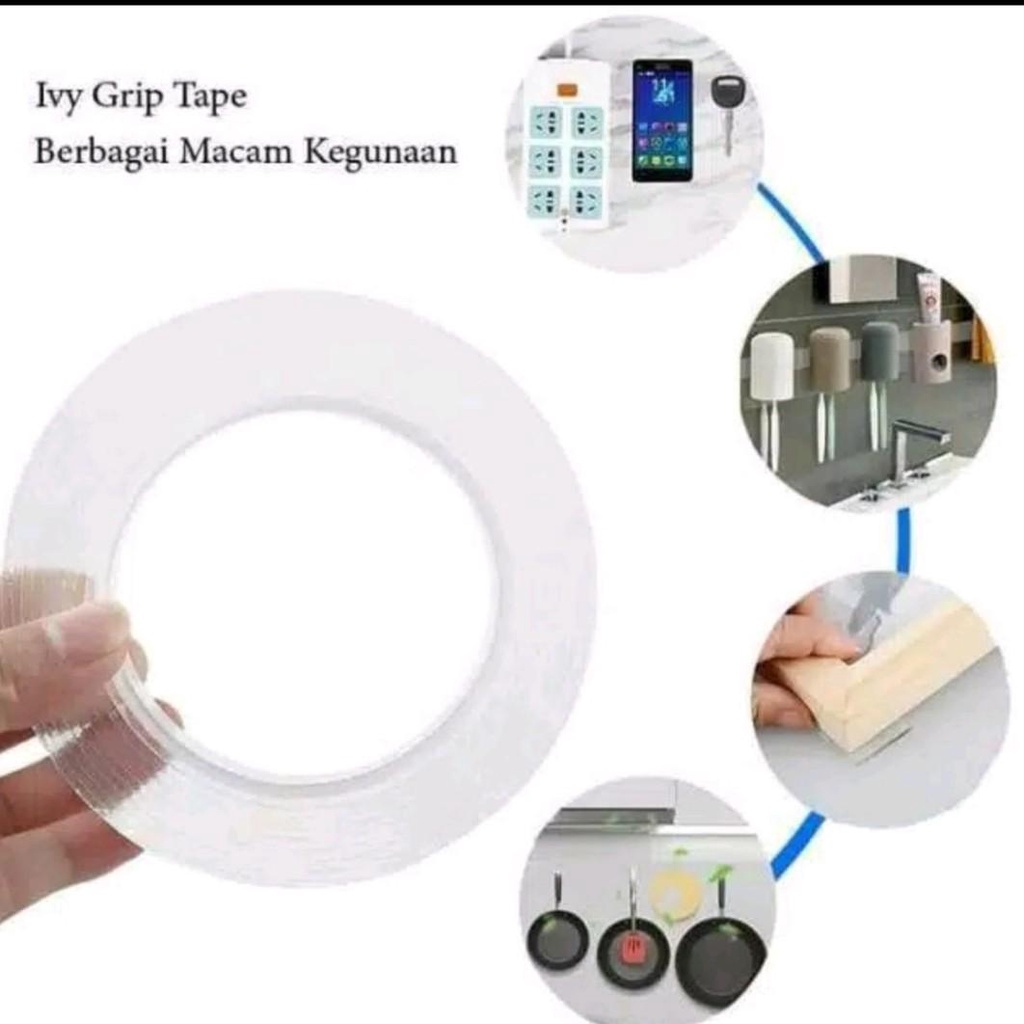 Ivy Grip Tape
Berbagai Macam Kegunaan