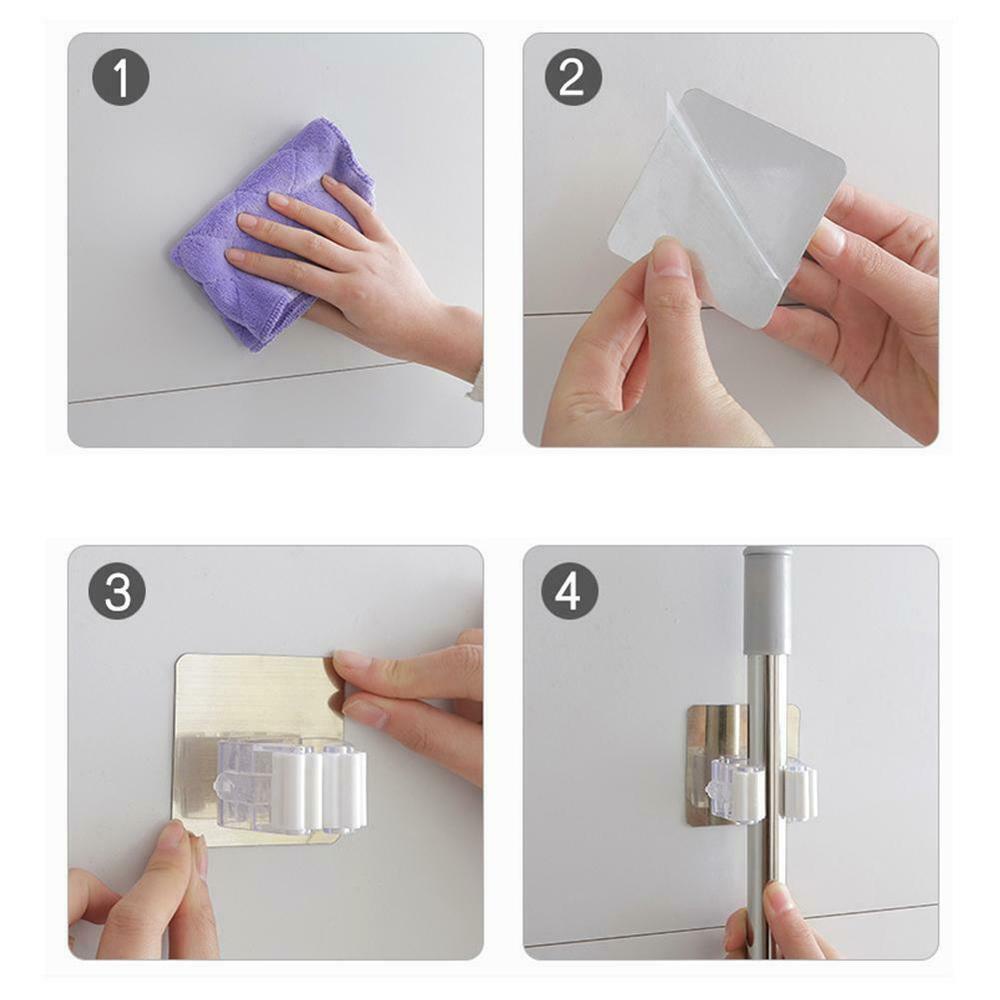 1

2

3

4