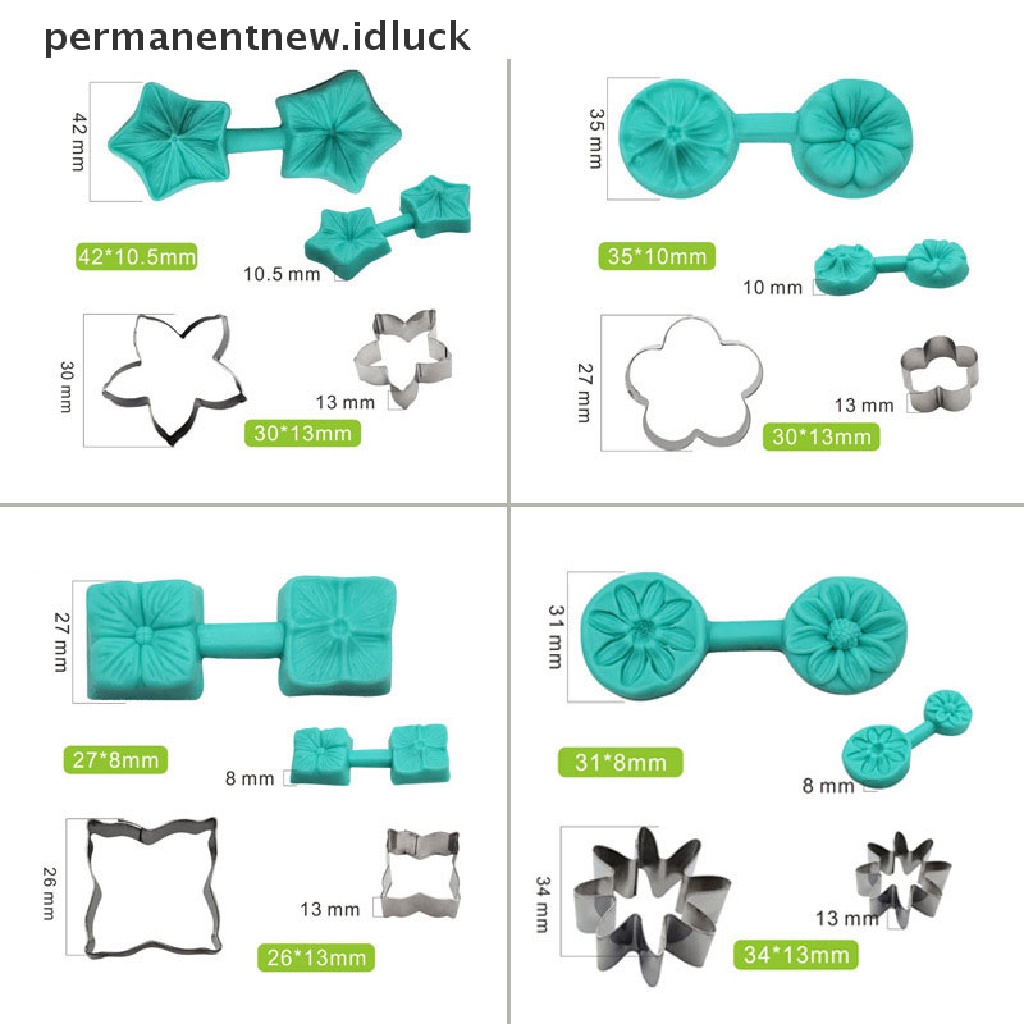 permanentnew.idluck

42 mm

42*10.5mm

10.5 mm

30 mm

13 mm

30*13mm

35 mm

35*10mm

10 mm

27 mm

13 mm

30*13mm

27 mm

27*8mm

8 mm

26 mm

13 mm

26*13mm

31 mm

31*8mm

8 mm

34 mm

13 mm

34*13mm