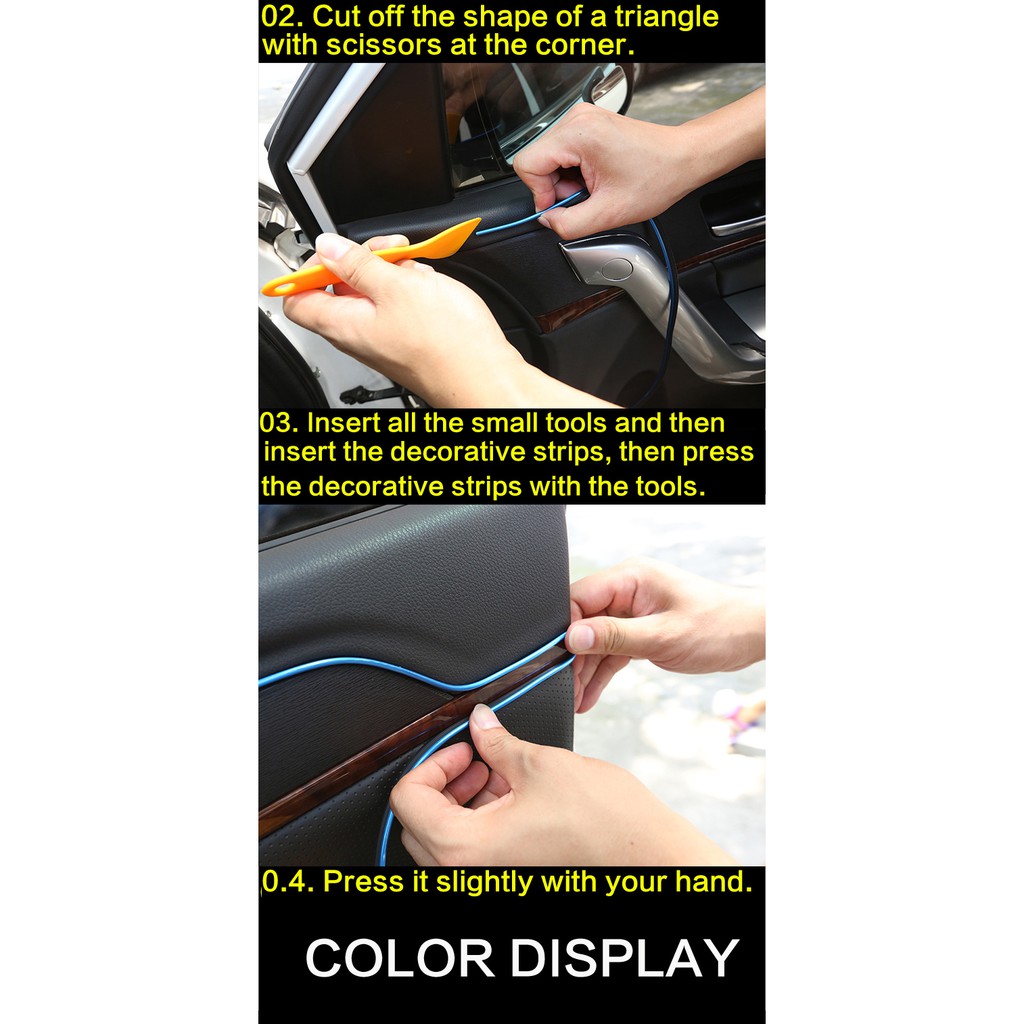 02. Cut off the shape of a triangle with scissors at the corner.

03. Insert all the small tools and then insert the decorative strips, then press the decorative strips with the tools.

0.4. Press it slightly with your hand.

COLOR DISPLAY