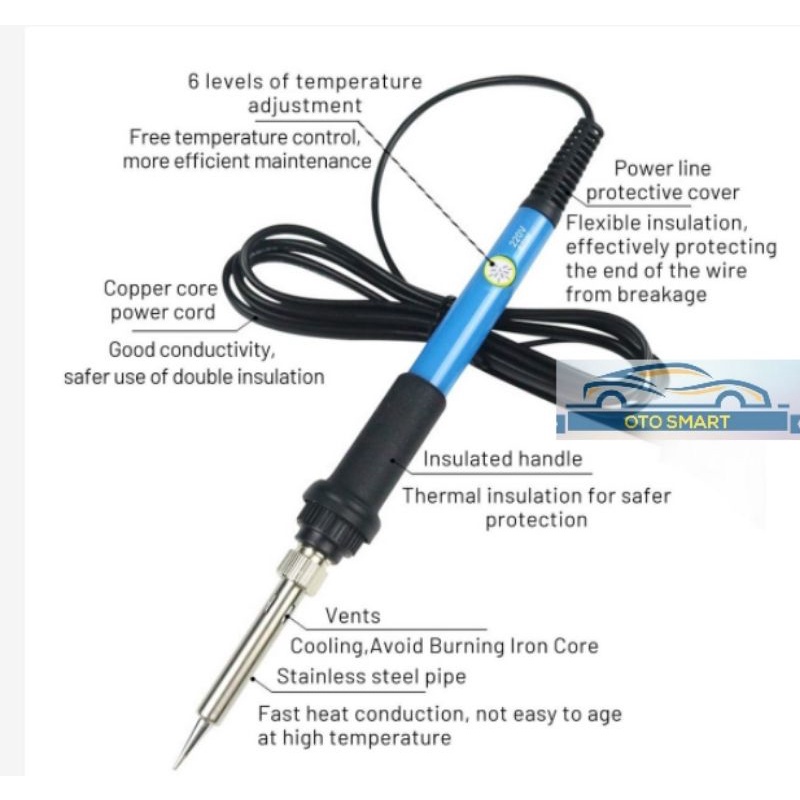 6 levels of temperature adjustment

Free temperature control, more efficient maintenance

Power line protective cover

Flexible insulation, effectively protecting the end of the wire from breakage

220V

Copper core power cord

Good conductivity, safer use of double insulation

OTO SMART

Insulated handle

Thermal insulation for safer protection

Vents

Cooling,Avoid Burning Iron Core

Stainless steel pipe

Fast heat conduction, not easy to age at high temperature