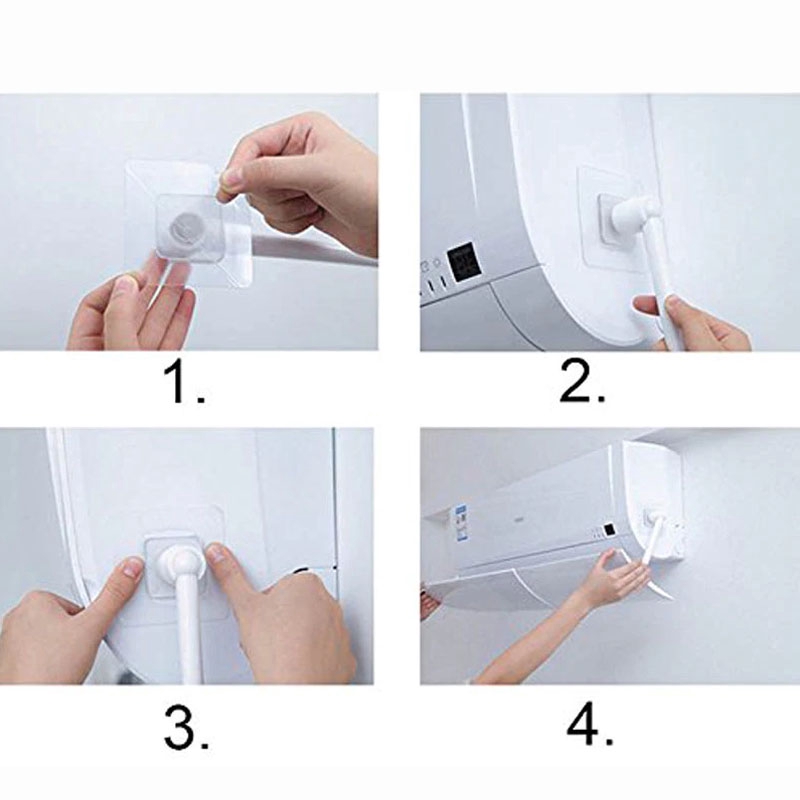 1.

2.

3.

4.