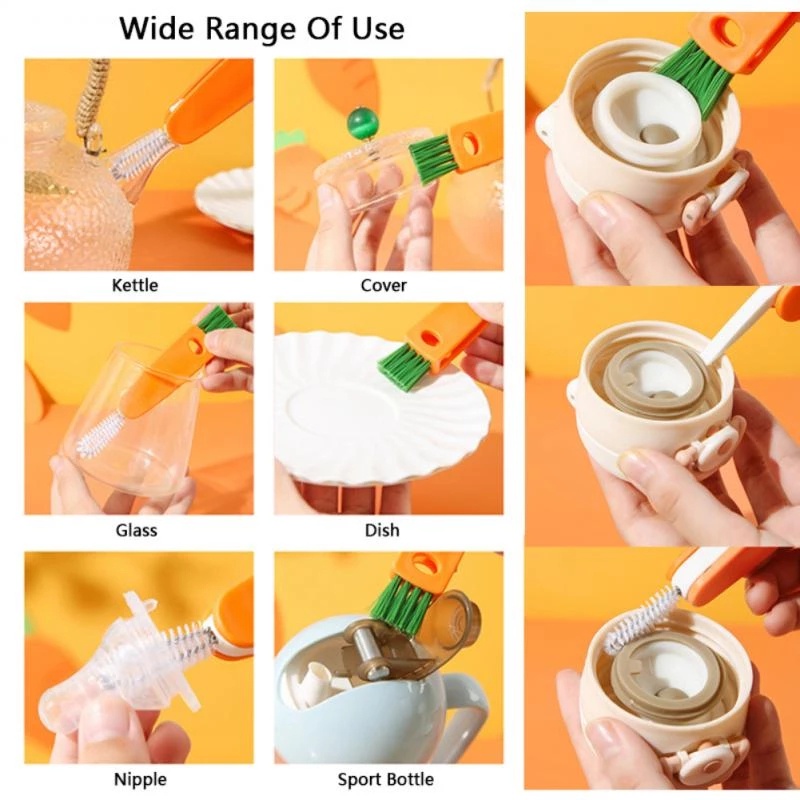 Wide Range Of Use

Kettle

Cover

Glass

Dish

Nipple

Sport Bottle