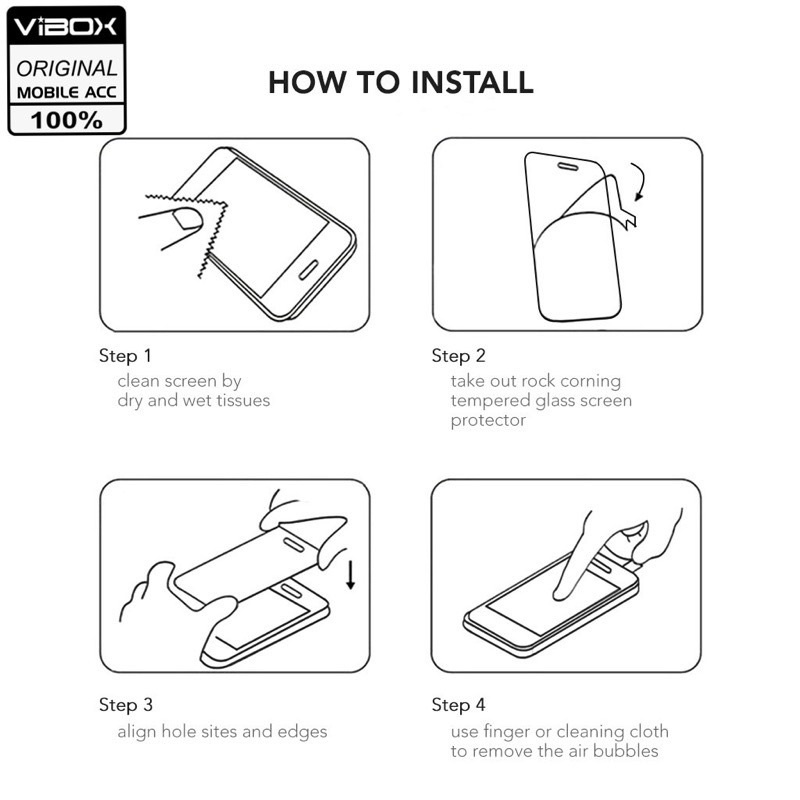 ViBOX
ORIGINAL
MOBILE ACC
100%

HOW TO INSTALL

Step 1
clean screen by dry and wet tissues

Step 2
take out rock corning tempered glass screen protector

Step 3
align hole sites and edges

Step 4
use finger or cleaning cloth to remove the air bubbles