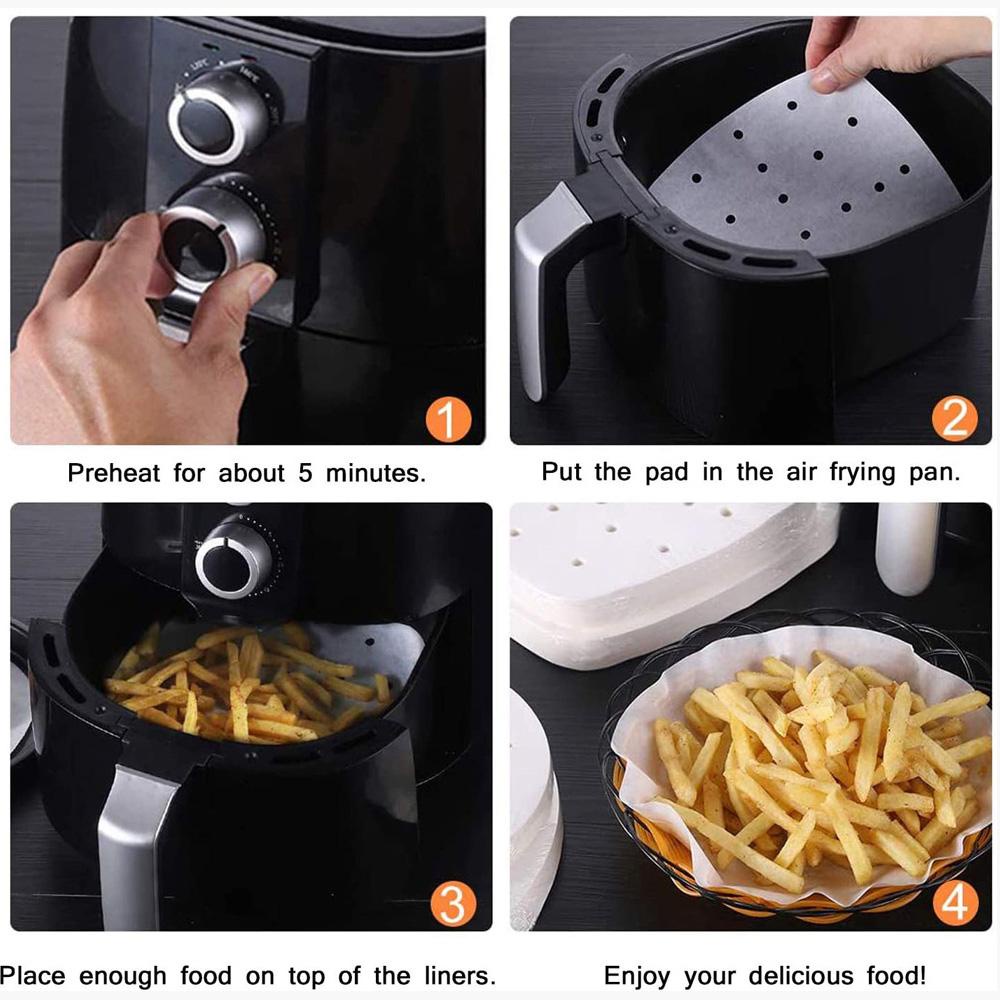 1

Preheat for about 5 minutes.

2

Put the pad in the air frying pan.

3

Place enough food on top of the liners.

4

Enjoy your delicious food!