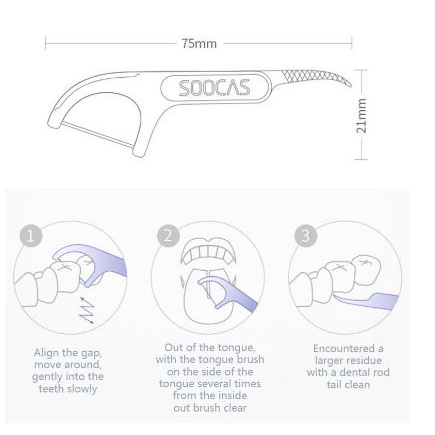 75mm

SOOCAS

21mm

1

Align the gap, move around, gently into the teeth slowly

2

Out of the tongue, with the tongue brush on the side of the tongue several times from the inside out brush clear

3

Encountered a larger residue with a dental rod tail clean