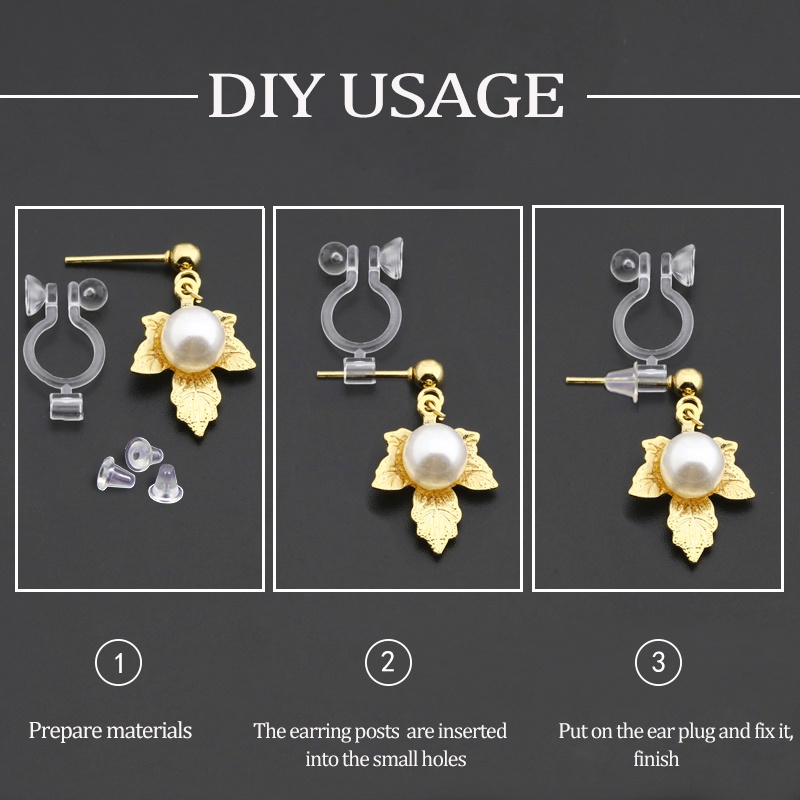 DIY USAGE

1

Prepare materials

2

The earring posts are inserted into the small holes

3

Put on the ear plug and fix it, finish