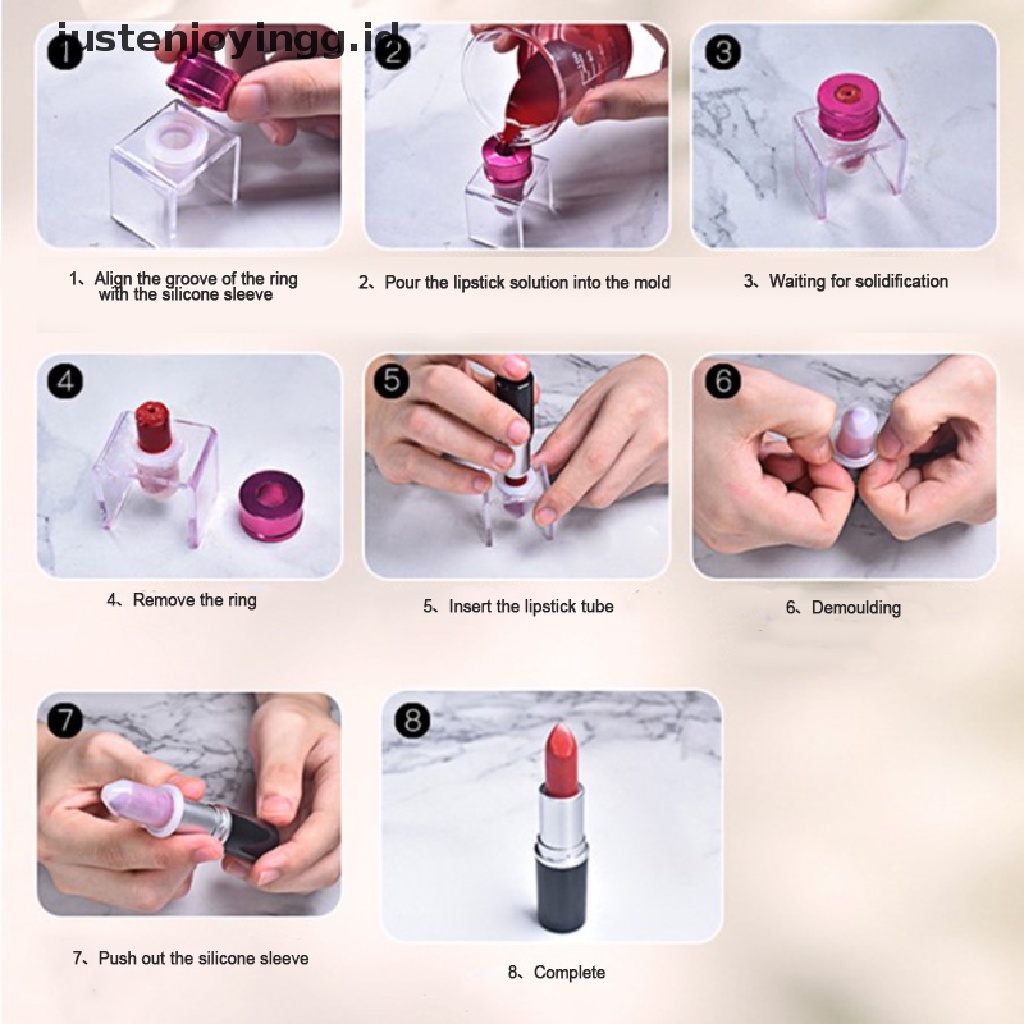 justenjoyingg.id

1

2

3

1、Align the groove of the ring with the silicone sleeve

2、Pour the lipstick solution into the mold

3、Waiting for solidification

4

5

6

4、Remove the ring

5、Insert the lipstick tube

6、Demoulding

7

8

7、Push out the silicone sleeve

8、Complete