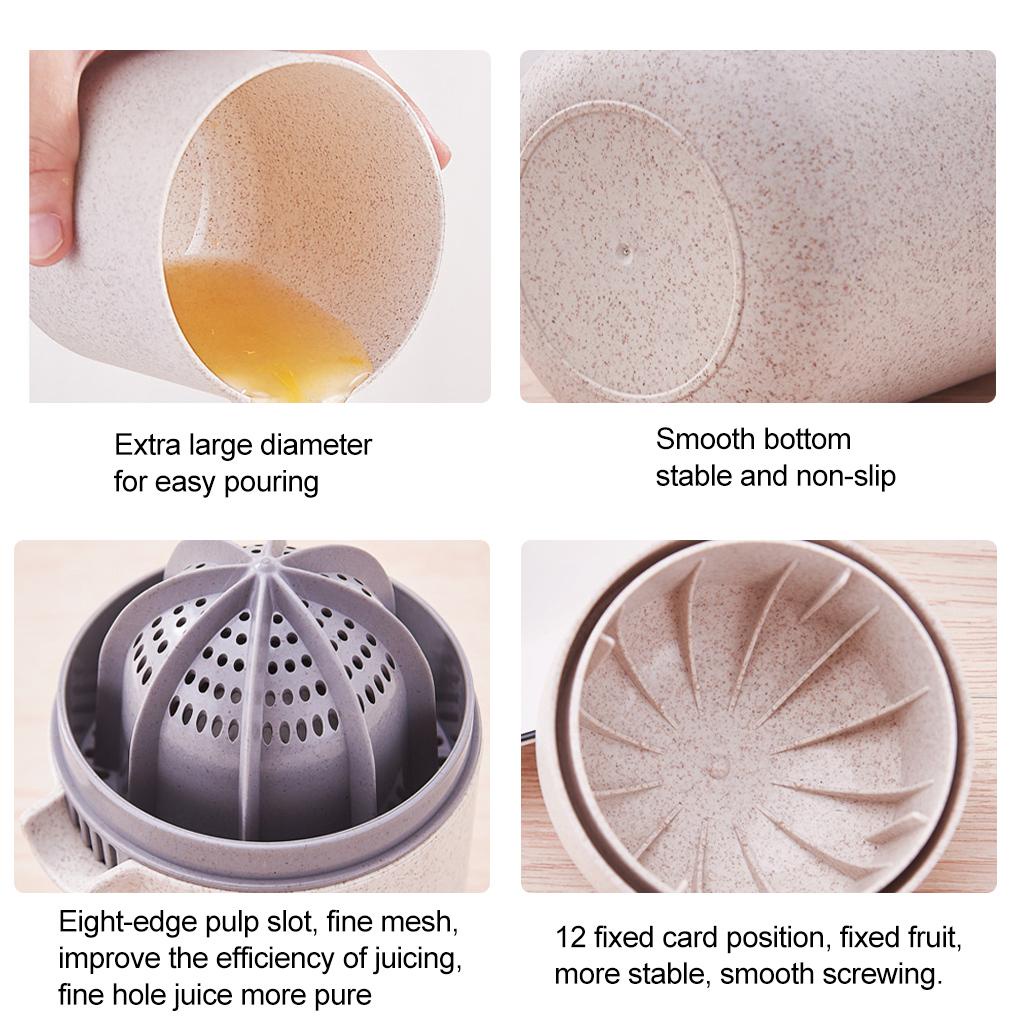 Extra large diameter
for easy pouring

Smooth bottom
stable and non-slip

Eight-edge pulp slot, fine mesh,
improve the efficiency of juicing,
fine hole juice more pure

12 fixed card position, fixed fruit,
more stable, smooth screwing.