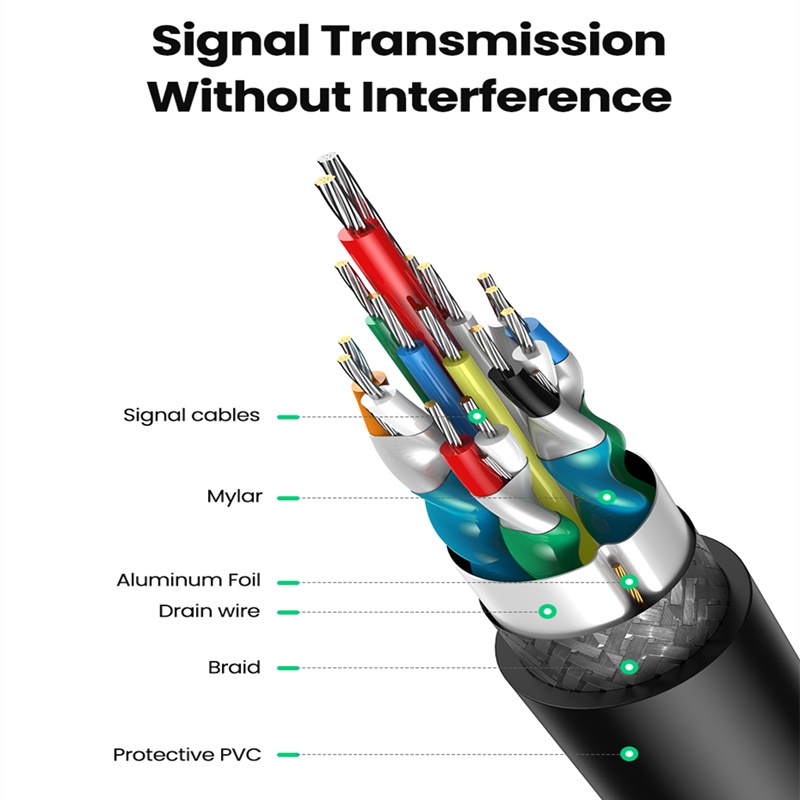 Signal Transmission Without Interference

Signal cables

Mylar

Aluminum Foil

Drain wire

Braid

Protective PVC