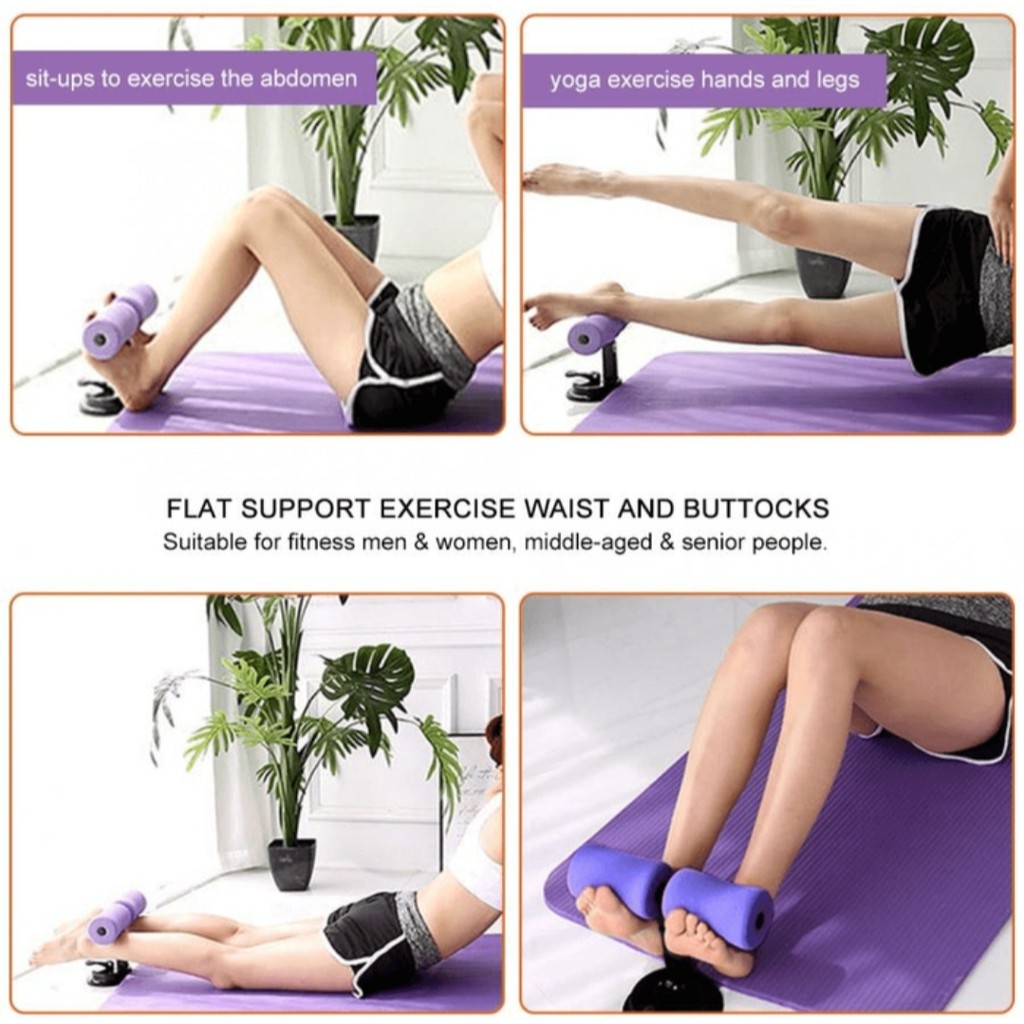 sit-ups to exercise the abdomen

yoga exercise hands and legs

FLAT SUPPORT EXERCISE WAIST AND BUTTOCKS

Suitable for fitness men & women, middle-aged & senior people.