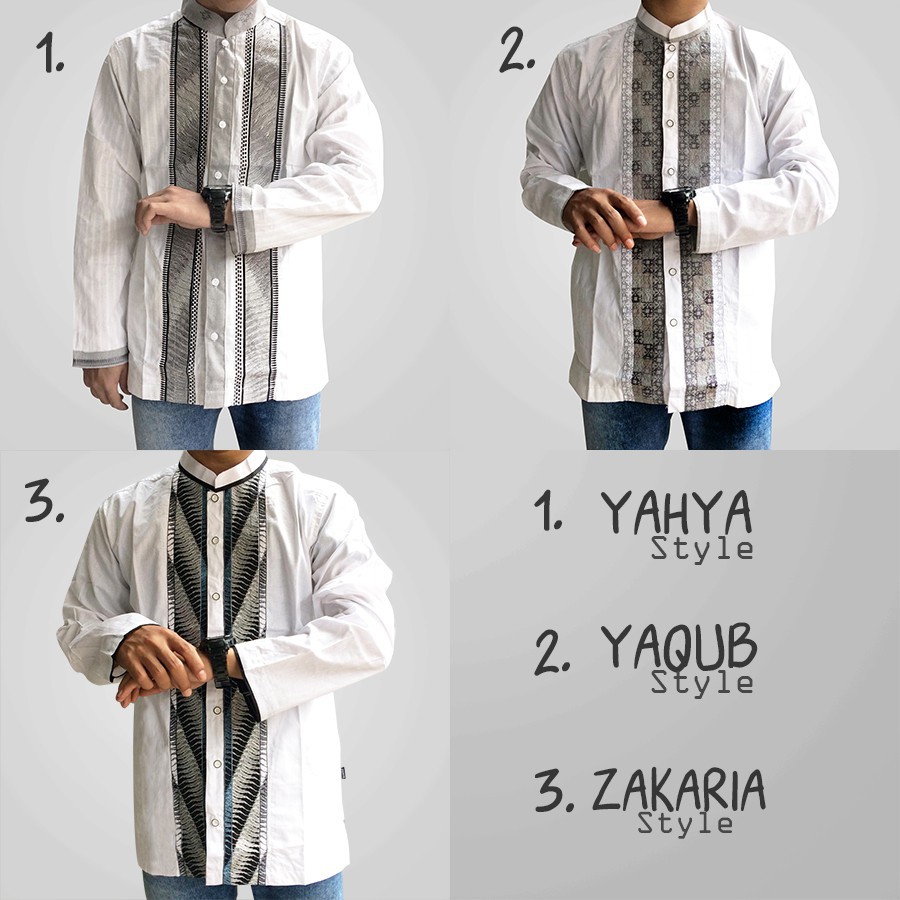 1.

2.

3.

1. YAHYA
Style

2. YAQUB
Style

3. ZAKARIA
Style