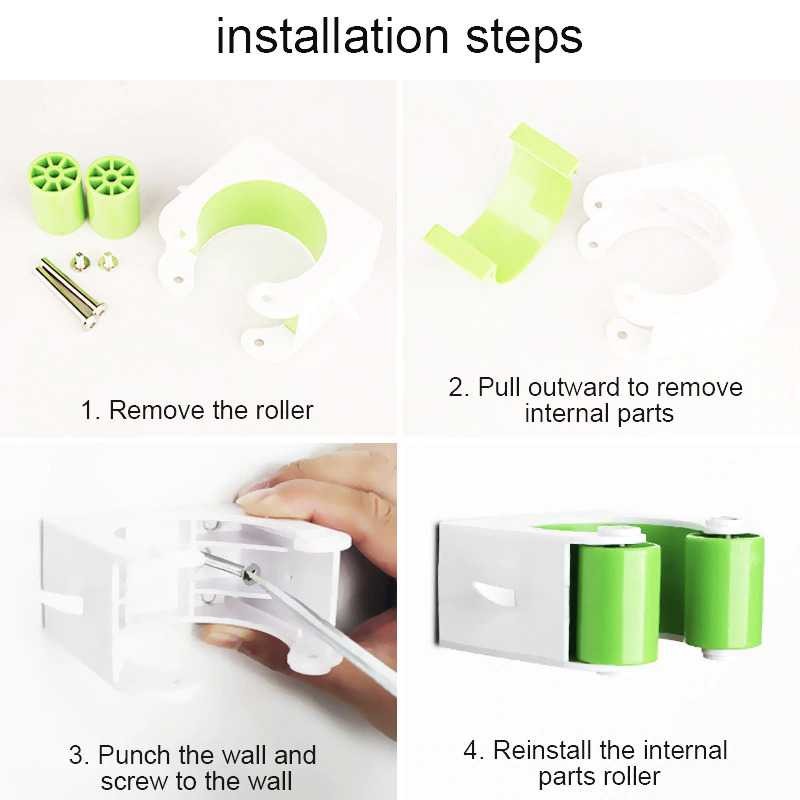 installation steps

1. Remove the roller

2. Pull outward to remove internal parts

3. Punch the wall and screw to the wall

4. Reinstall the internal parts roller