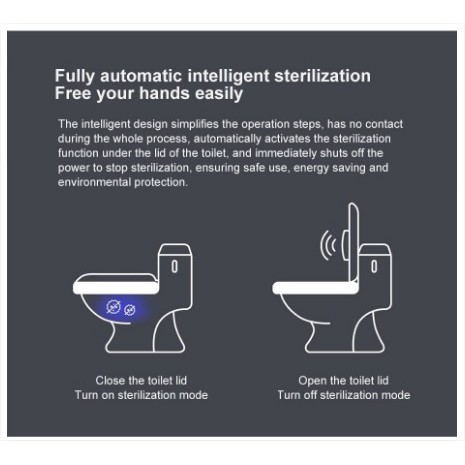 Fully automatic intelligent sterilization
Free your hands easily

The intelligent design simplifies the operation steps, has no contact during the whole process, automatically activates the sterilization function under the lid of the toilet, and immediately shuts off the power to stop sterilization, ensuring safe use, energy saving and environmental protection.

Close the toilet lid
Turn on sterilization mode

Open the toilet lid
Turn off sterilization mode