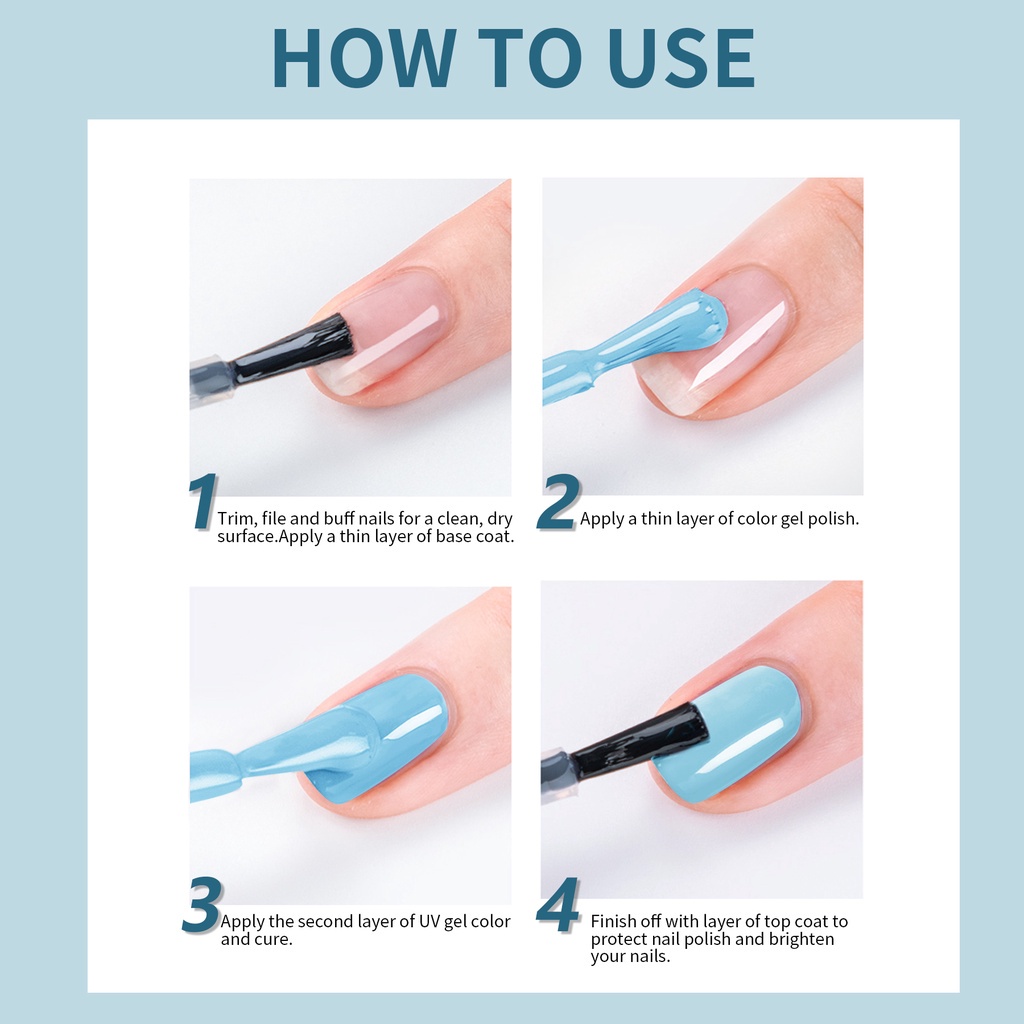 HOW TO USE

1 Trim, file and buff nails for a clean, dry surface.Apply a thin layer of base coat.

2 Apply a thin layer of color gel polish.

3 Apply the second layer of UV gel color and cure.

4 Finish off with layer of top coat to protect nail polish and brighten your nails.