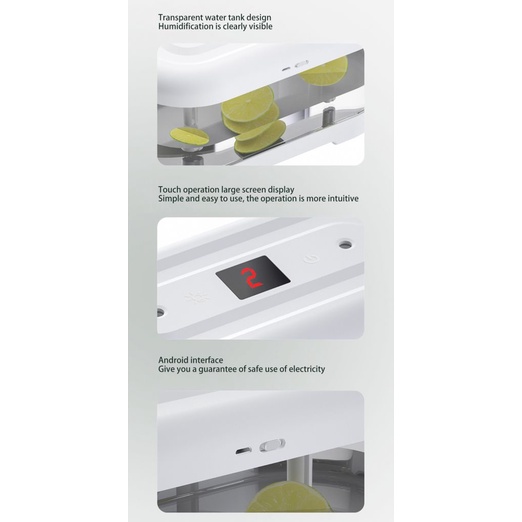 Transparent water tank design
Humidification is clearly visible

Touch operation large screen display
Simple and easy to use, the operation is more intuitive

2

Android interface
Give you a guarantee of safe use of electricity