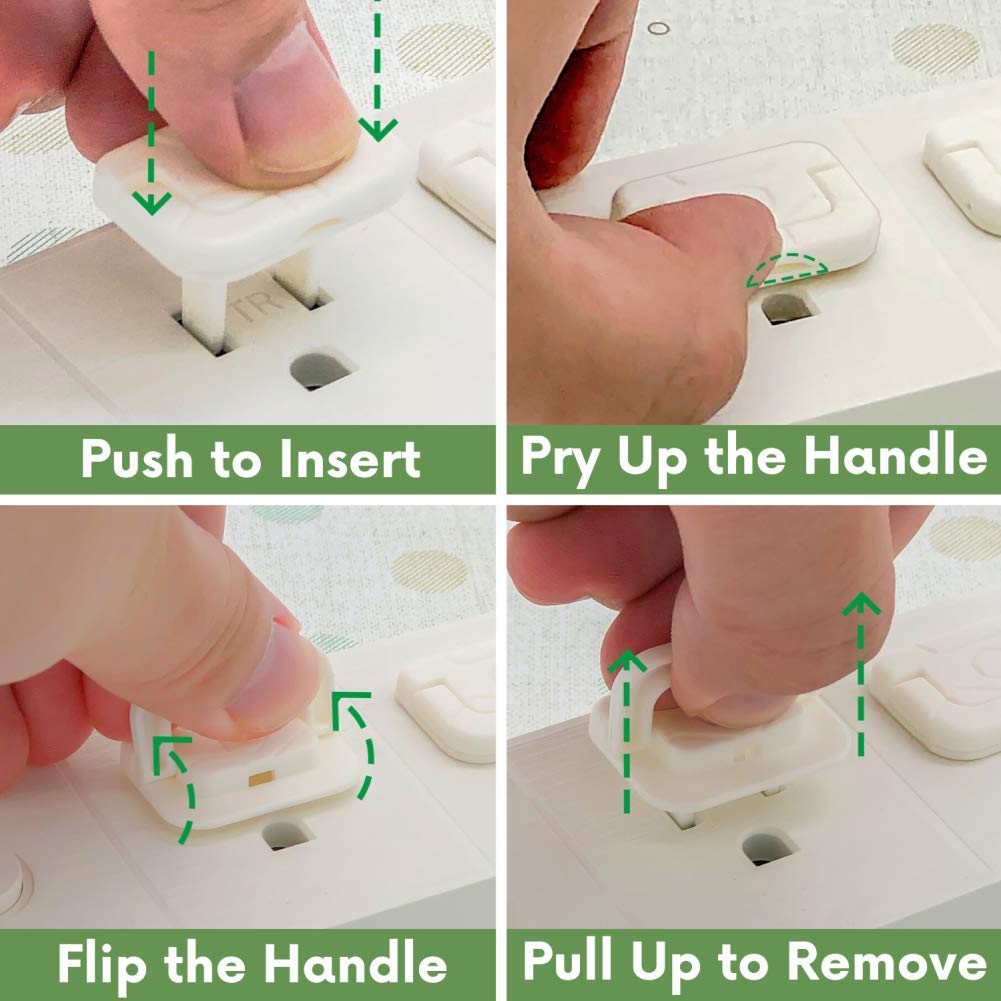 TR

Push to Insert

Pry Up the Handle

Flip the Handle

Pull Up to Remove