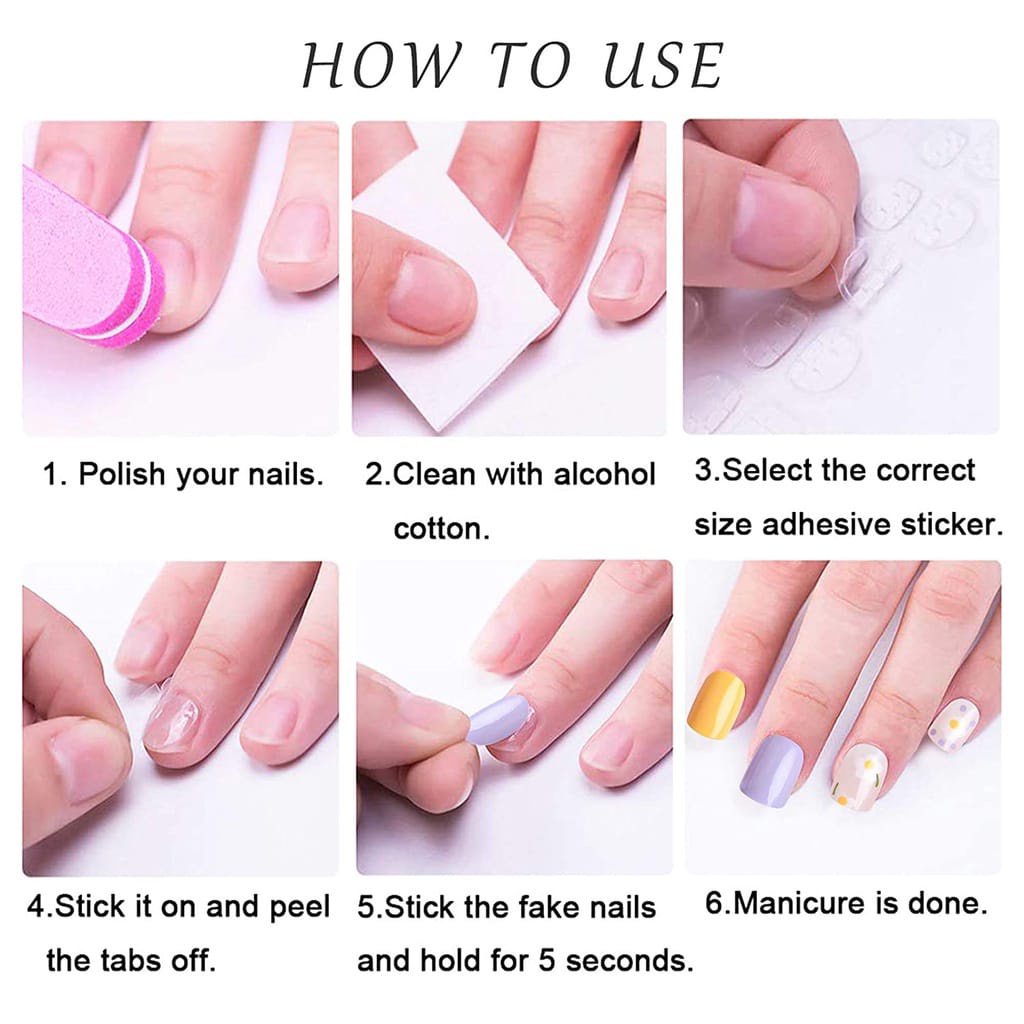 HOW TO USE

1. Polish your nails.

2.Clean with alcohol cotton.

3.Select the correct size adhesive sticker.

4.Stick it on and peel the tabs off.

5.Stick the fake nails and hold for 5 seconds.

6.Manicure is done.