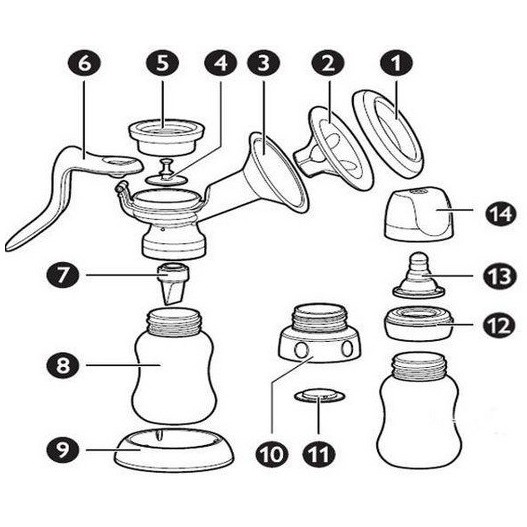 6 5 4 3 2 1

14

7

13

12

8

9

10 11