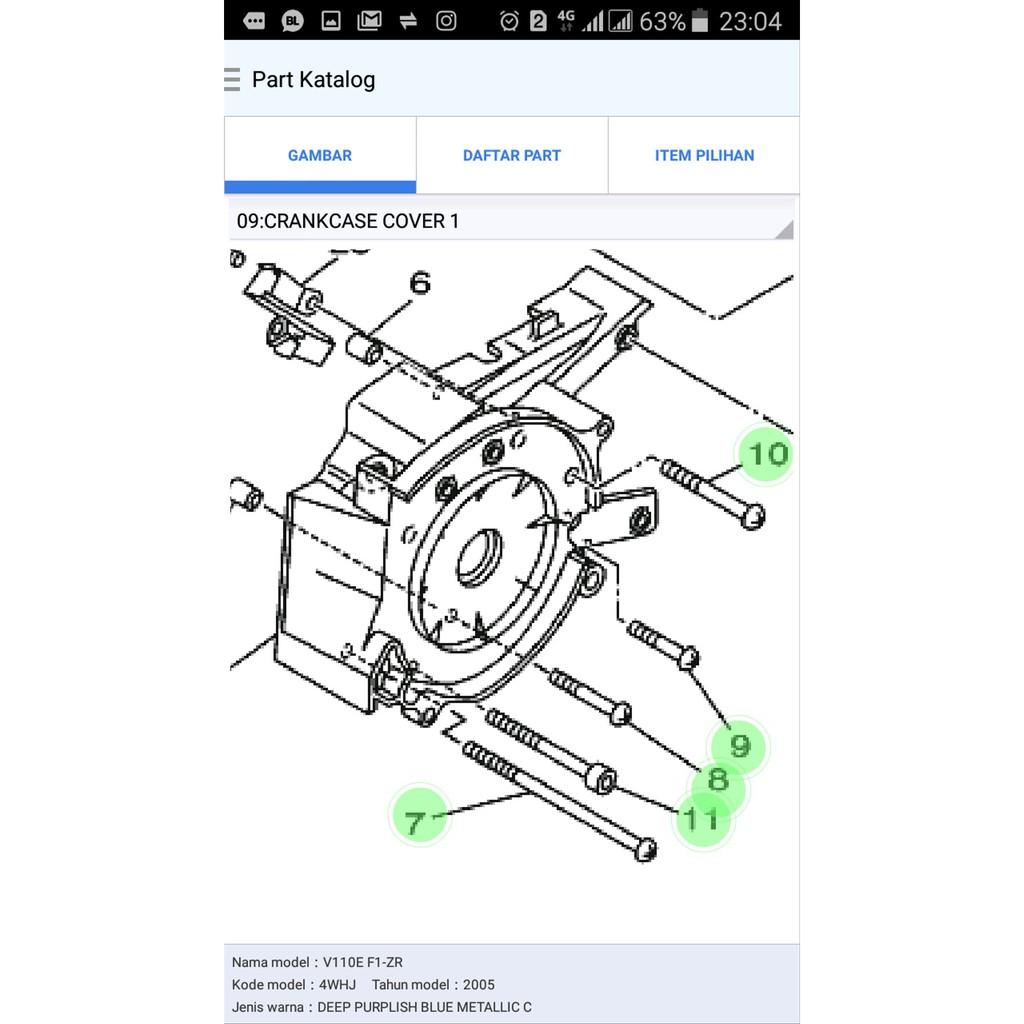 2 4G 63% 23:04

Part Katalog

GAMBAR
DAFTAR PART
ITEM PILIHAN

09:CRANKCASE COVER 1

6
10
9
8
11
7

Nama model : V110E F1-ZR
Kode model : 4WHJ Tahun model : 2005
Jenis warna : DEEP PURPLISH BLUE METALLIC C