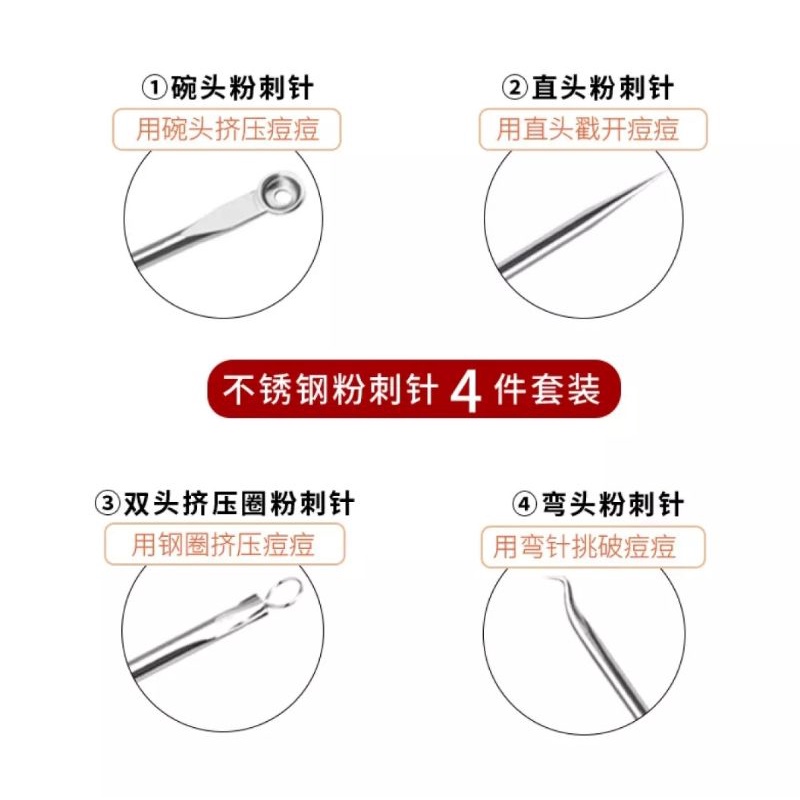 ①碗头粉刺针
用碗头挤压痘痘

②直头粉刺针
用直头戳开痘痘

不锈钢粉刺针 4 件套装

③双头挤压圈粉刺针
用钢圈挤压痘痘

④弯头粉刺针
用弯针挑破痘痘