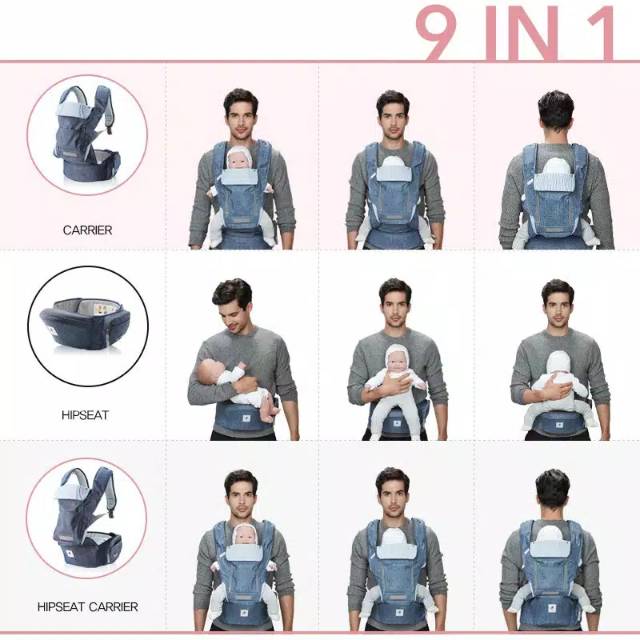 9 IN 1

CARRIER

HIPSEAT

HIPSEAT CARRIER