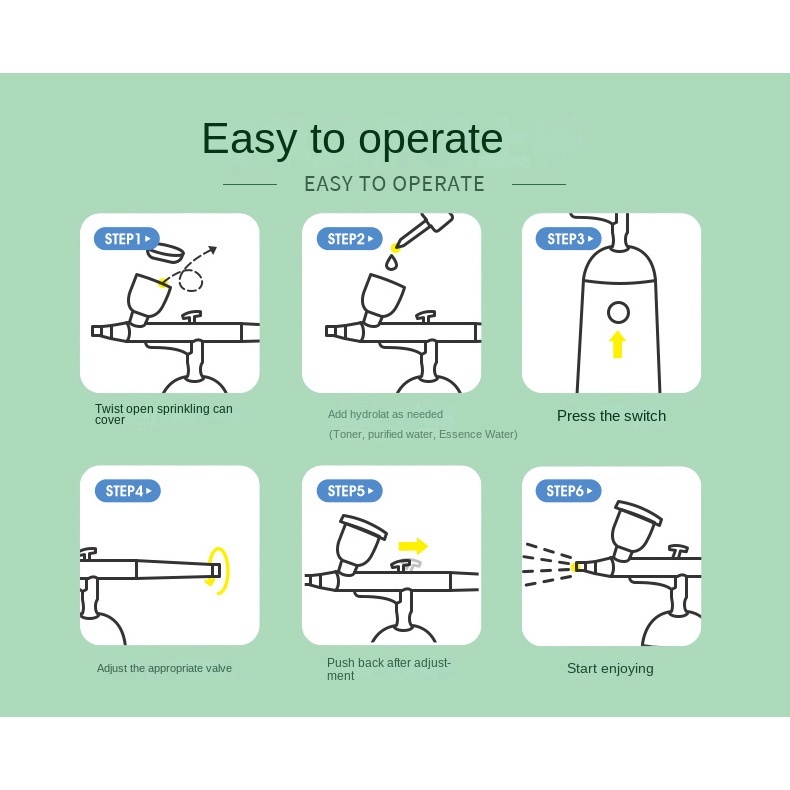 Easy to operate

EASY TO OPERATE

STEP1

Twist open sprinkling can cover

STEP2

Add hydrolat as needed

(Toner, purified water, Essence Water)

STEP3

Press the switch

STEP4

Adjust the appropriate valve

STEP5

Push back after adjustment

STEP6

Start enjoying