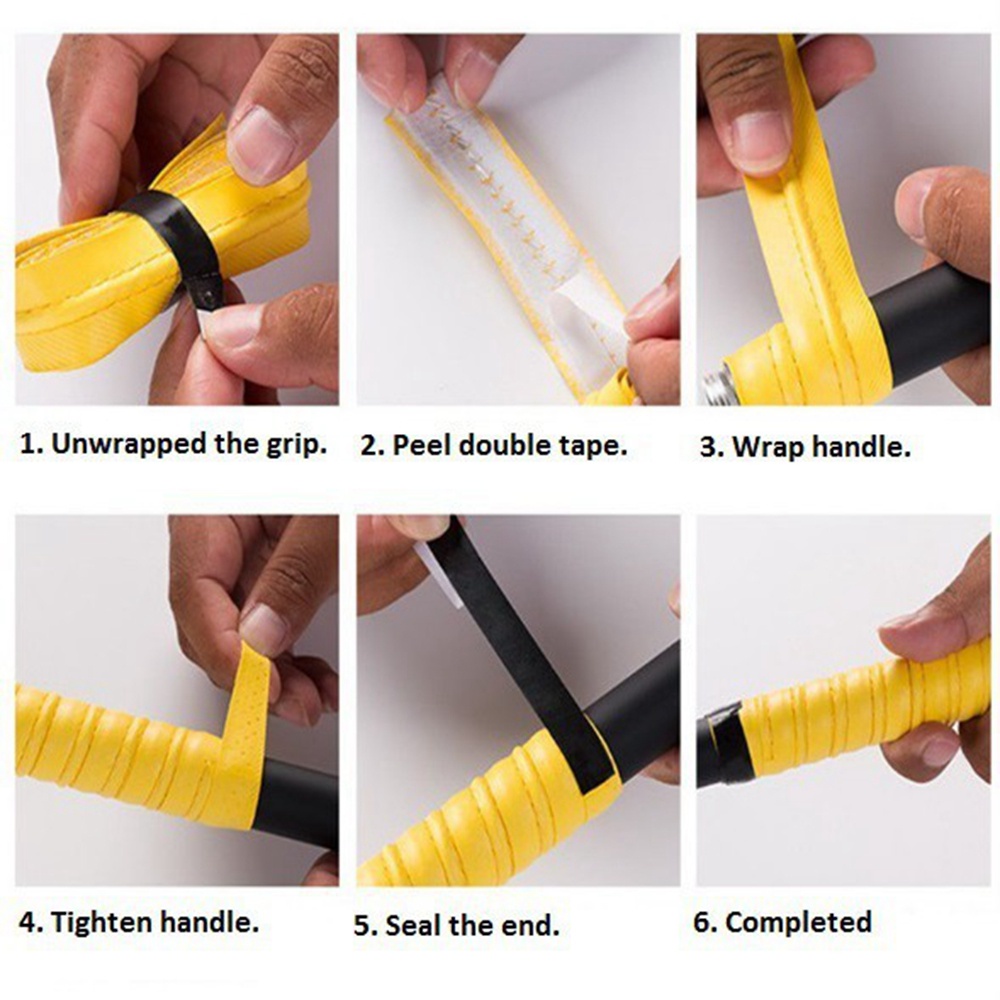 1. Unwrapped the grip.

2. Peel double tape.

3. Wrap handle.

4. Tighten handle.

5. Seal the end.

6. Completed