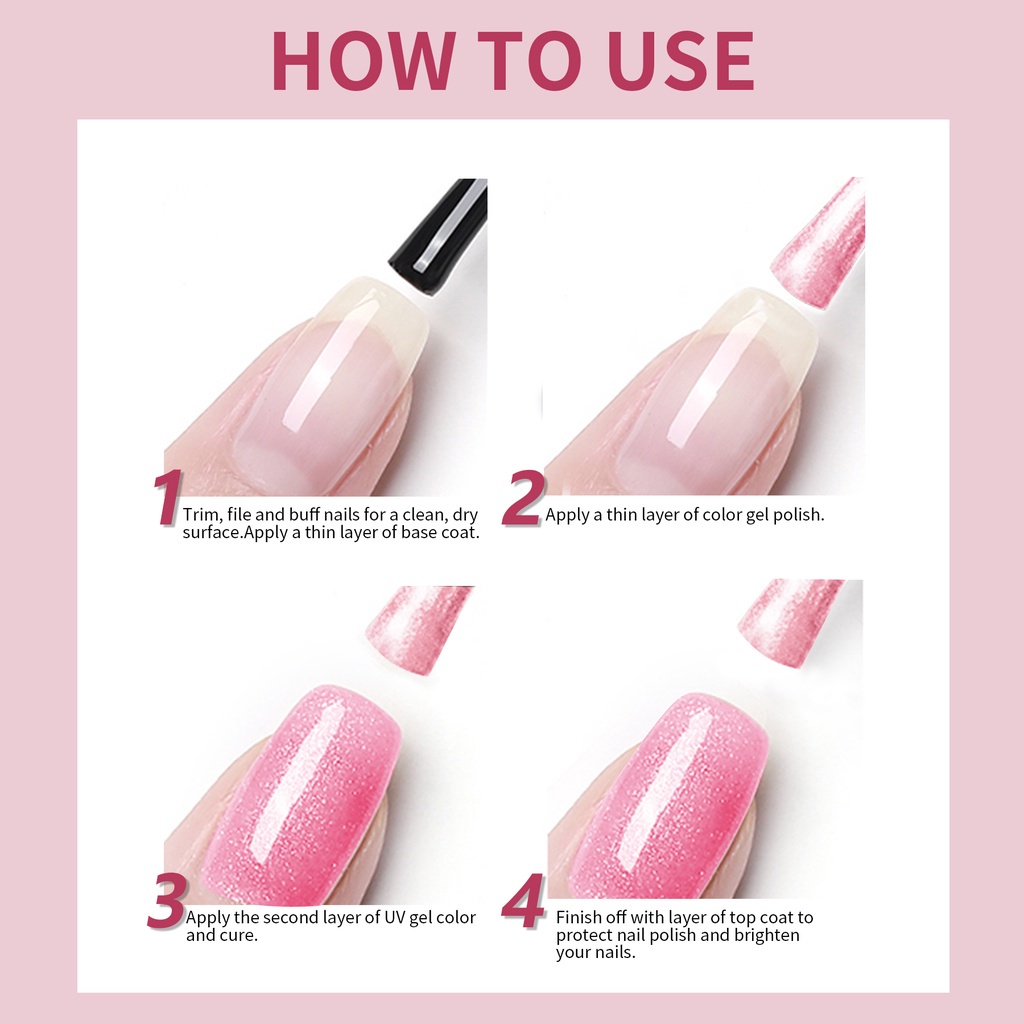 HOW TO USE

1 Trim, file and buff nails for a clean, dry surface.Apply a thin layer of base coat.

2 Apply a thin layer of color gel polish.

3 Apply the second layer of UV gel color and cure.

4 Finish off with layer of top coat to protect nail polish and brighten your nails.