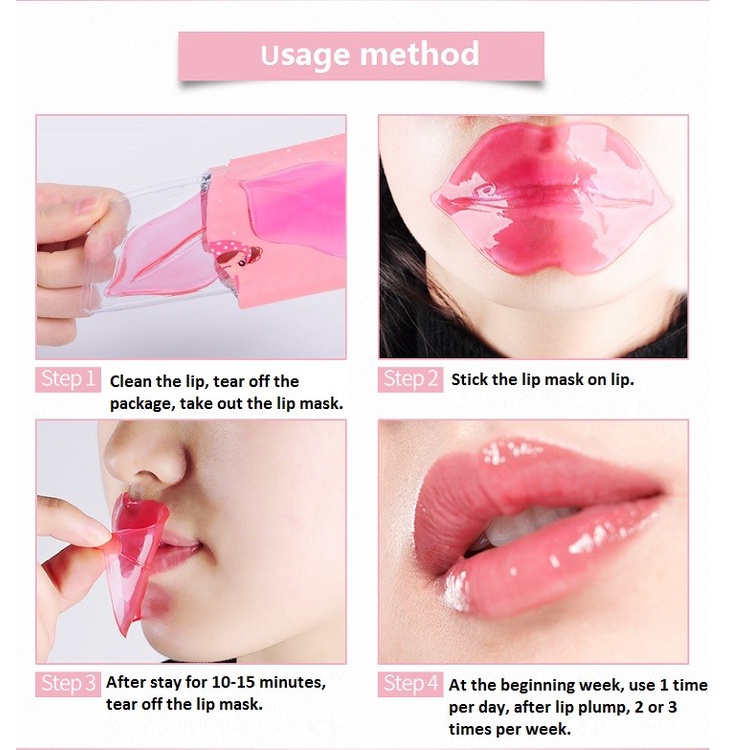 Usage method

Step 1 Clean the lip, tear off the package, take out the lip mask.

Step 2 Stick the lip mask on lip.

Step 3 After stay for 10-15 minutes, tear off the lip mask.

Step 4 At the beginning week, use 1 time per day, after lip plump, 2 or 3 times per week.