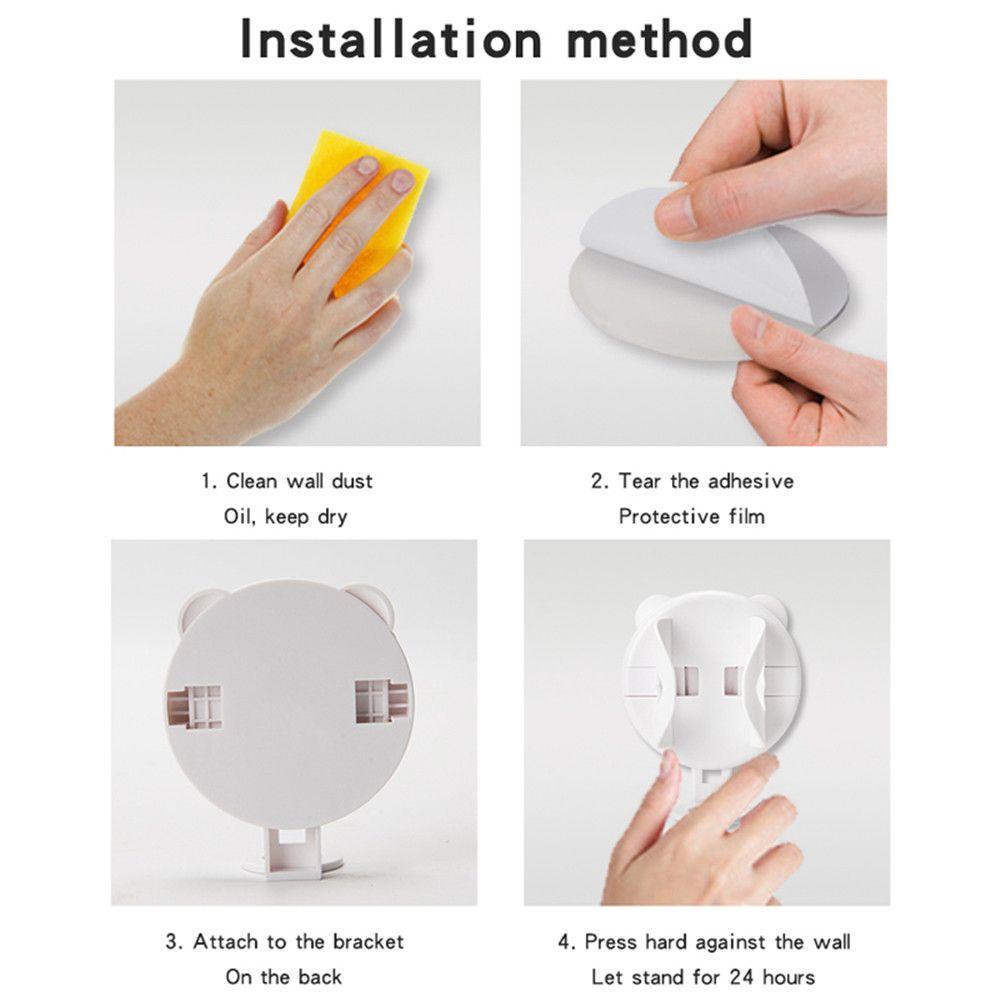 Installation method

1. Clean wall dust
Oil, keep dry

2. Tear the adhesive
Protective film

3. Attach to the bracket
On the back

4. Press hard against the wall
Let stand for 24 hours