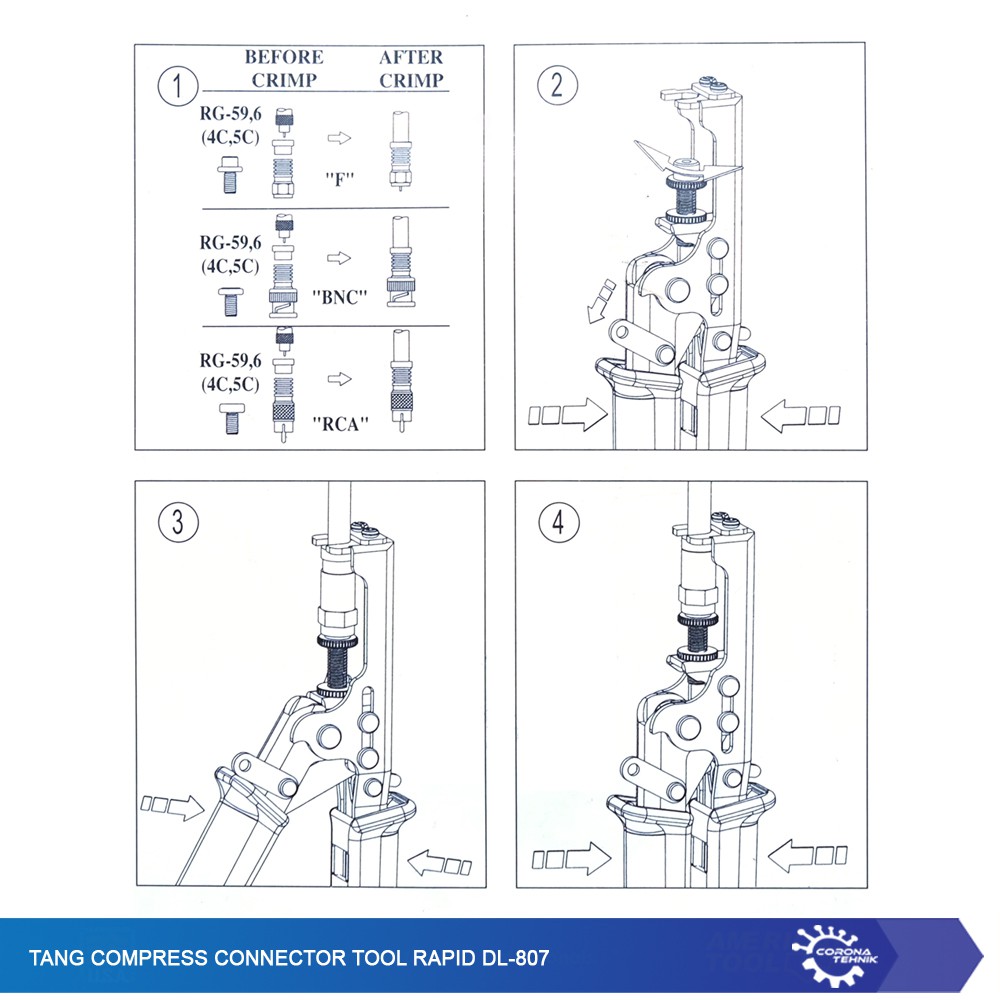 1
BEFORE CRIMP
AFTER CRIMP

RG-59,6 (4C,5C)
"F"

RG-59,6 (4C,5C)
"BNC"

RG-59,6 (4C,5C)
"RCA"

2

3

4

TANG COMPRESS CONNECTOR TOOL RAPID DL-807
CORONA TEHNIK