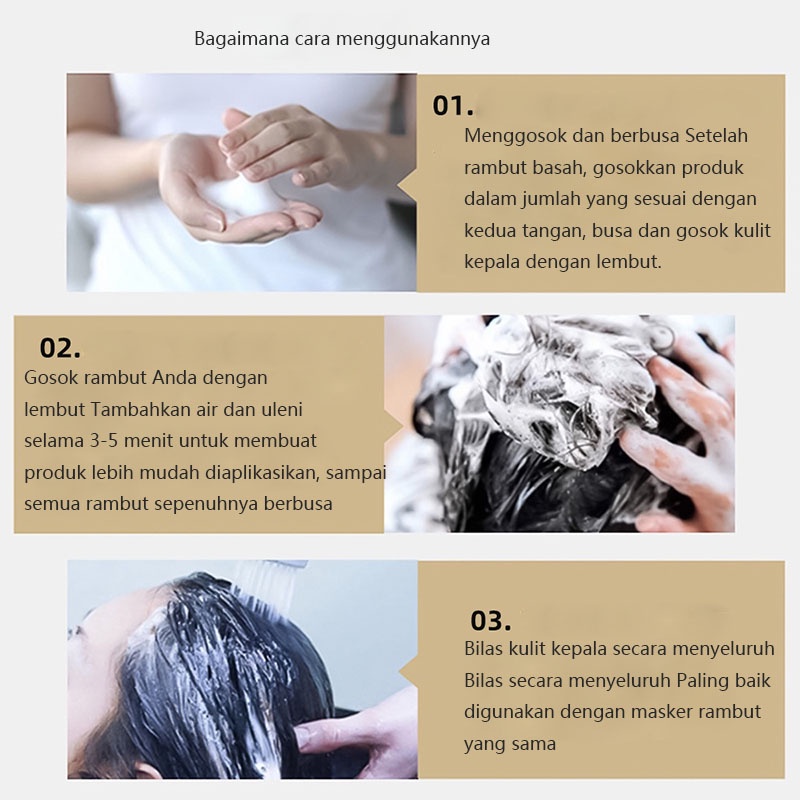 Bagaimana cara menggunakannya

01.
Menggosok dan berbusa Setelah rambut basah, gosokkan produk dalam jumlah yang sesuai dengan kedua tangan, busa dan gosok kulit kepala dengan lembut.

02.
Gosok rambut Anda dengan lembut Tambahkan air dan uleni selama 3-5 menit untuk membuat produk lebih mudah diaplikasikan, sampai semua rambut sepenuhnya berbusa

03.
Bilas kulit kepala secara menyeluruh Bilas secara menyeluruh Paling baik digunakan dengan masker rambut yang sama