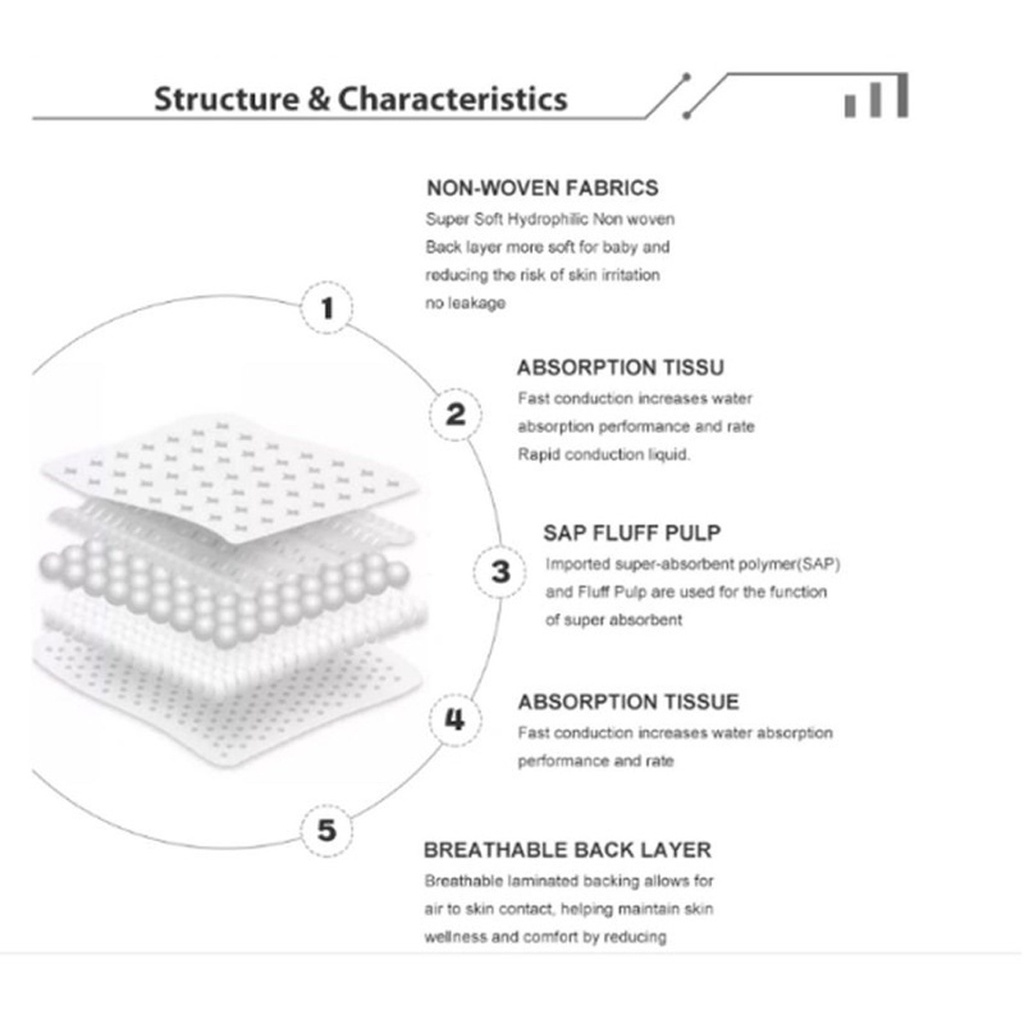 Structure & Characteristics

1

NON-WOVEN FABRICS
Super Soft Hydrophilic Non woven Back layer more soft for baby and reducing the risk of skin irritation no leakage

2

ABSORPTION TISSU
Fast conduction increases water absorption performance and rate Rapid conduction liquid.

3

SAP FLUFF PULP
Imported super-absorbent polymer(SAP) and Fluff Pulp are used for the function of super absorbent

4

ABSORPTION TISSUE
Fast conduction increases water absorption performance and rate

5

BREATHABLE BACK LAYER
Breathable laminated backing allows for air to skin contact, helping maintain skin wellness and comfort by reducing