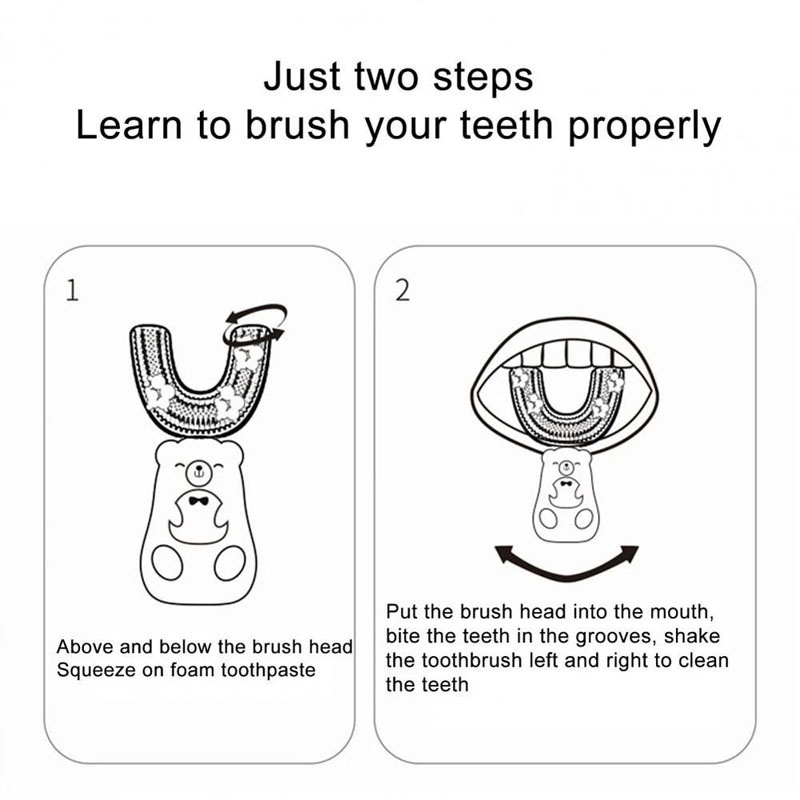 Just two steps
Learn to brush your teeth properly

1

Above and below the brush head
Squeeze on foam toothpaste

2

Put the brush head into the mouth, bite the teeth in the grooves, shake the toothbrush left and right to clean the teeth