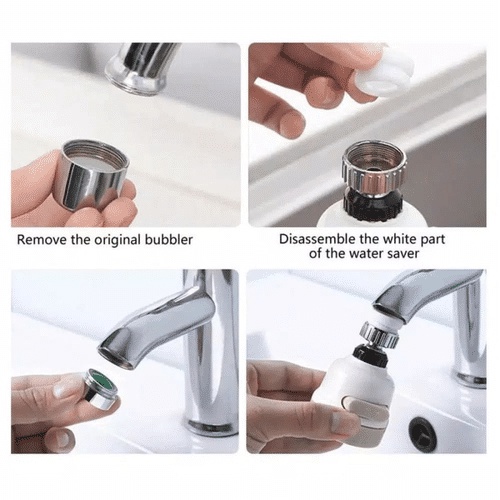 Remove the original bubbler

Disassemble the white part of the water saver