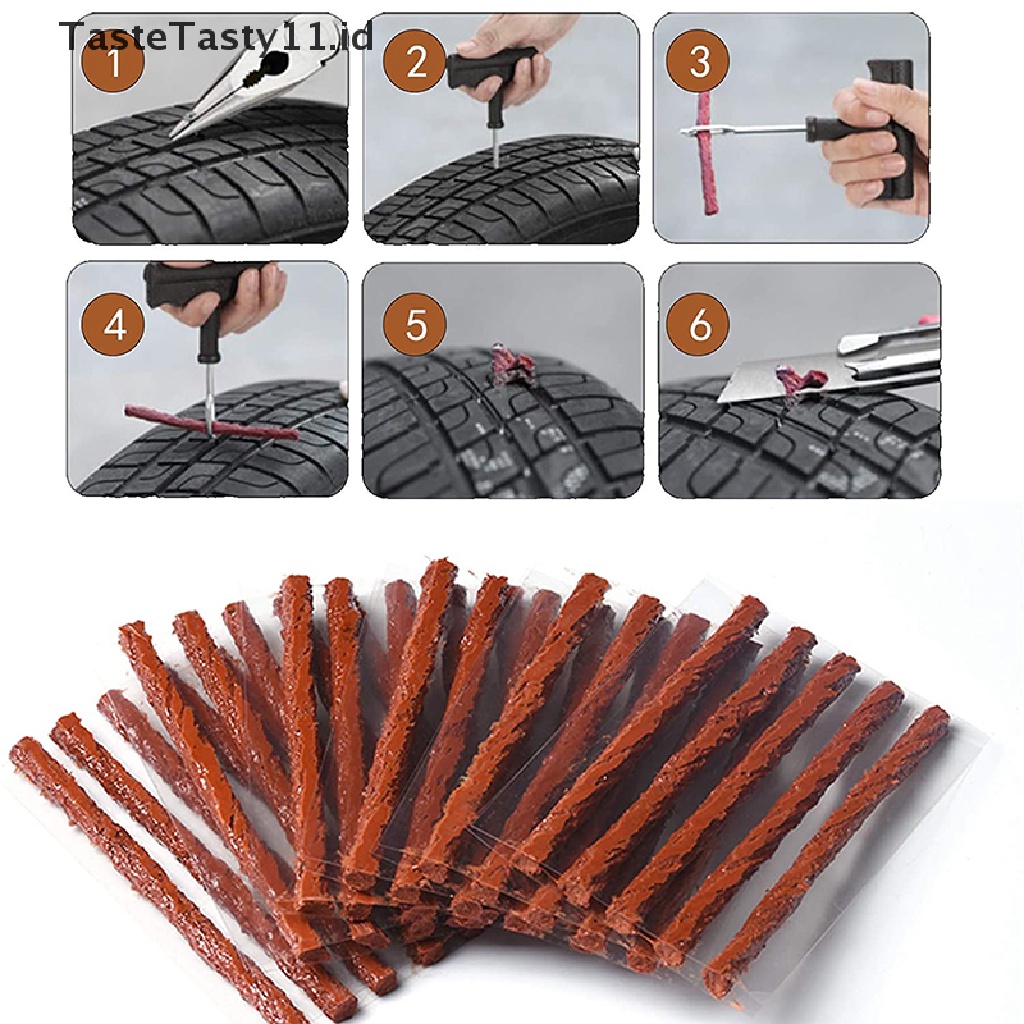 TasteTasty11.id

1

2

3

4

5

6