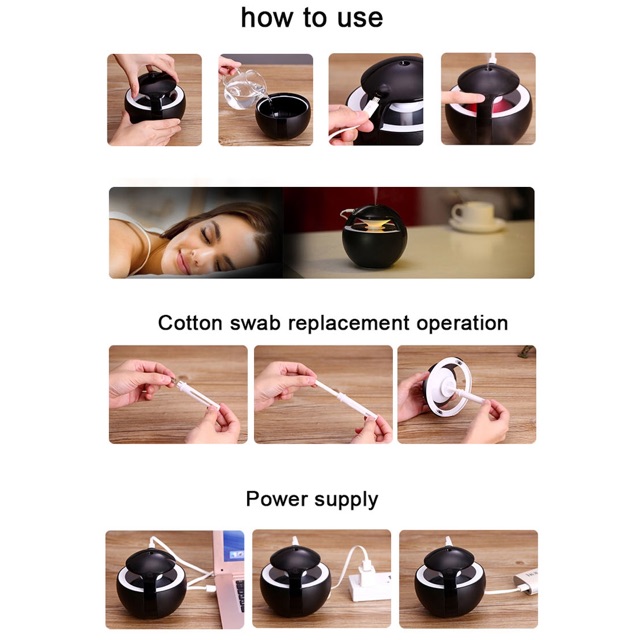 how to use

Cotton swab replacement operation

Power supply