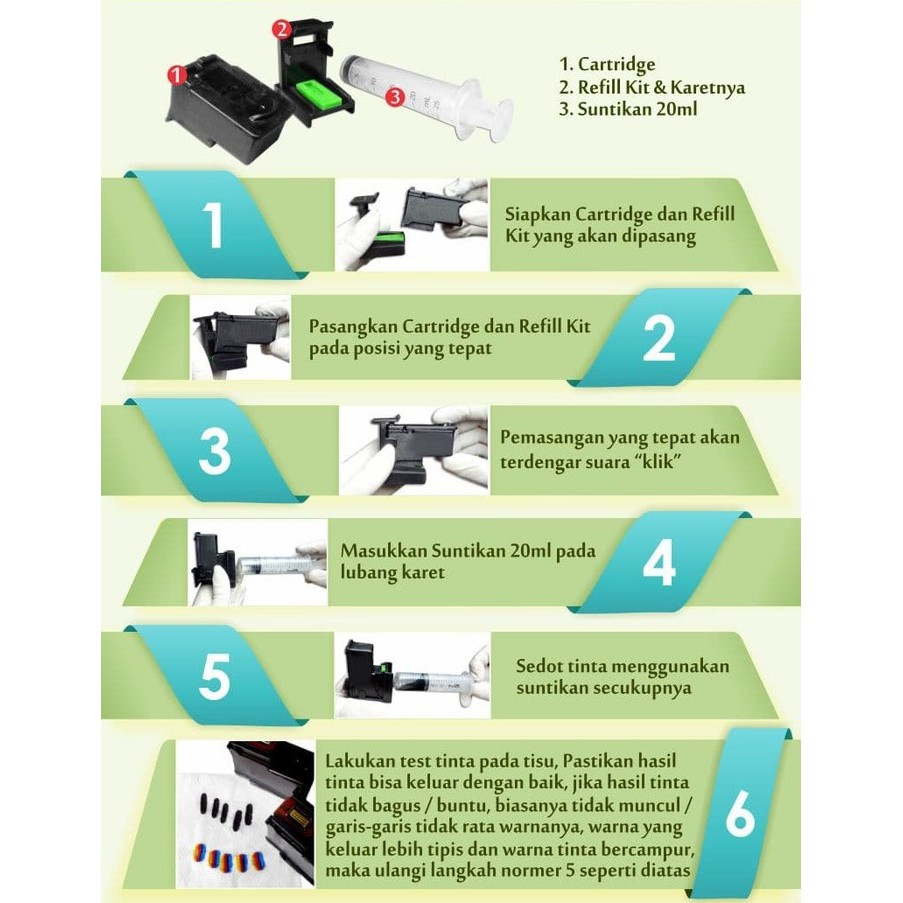 1
2
3

1. Cartridge
2. Refill Kit & Karetnya
3. Suntikan 20ml

1

Siapkan Cartridge dan Refill Kit yang akan dipasang

Pasangkan Cartridge dan Refill Kit pada posisi yang tepat

2

3

Pemasangan yang tepat akan terdengar suara "klik"

Masukkan Suntikan 20ml pada lubang karet

4

5

Sedot tinta menggunakan suntikan secukupnya

Lakukan test tinta pada tisu, Pastikan hasil tinta bisa keluar dengan baik, jika hasil tinta tidak bagus / buntu, biasanya tidak muncul / garis-garis tidak rata warnanya, warna yang keluar lebih tipis dan warna tinta bercampur, maka ulangi langkah normer 5 seperti diatas

6