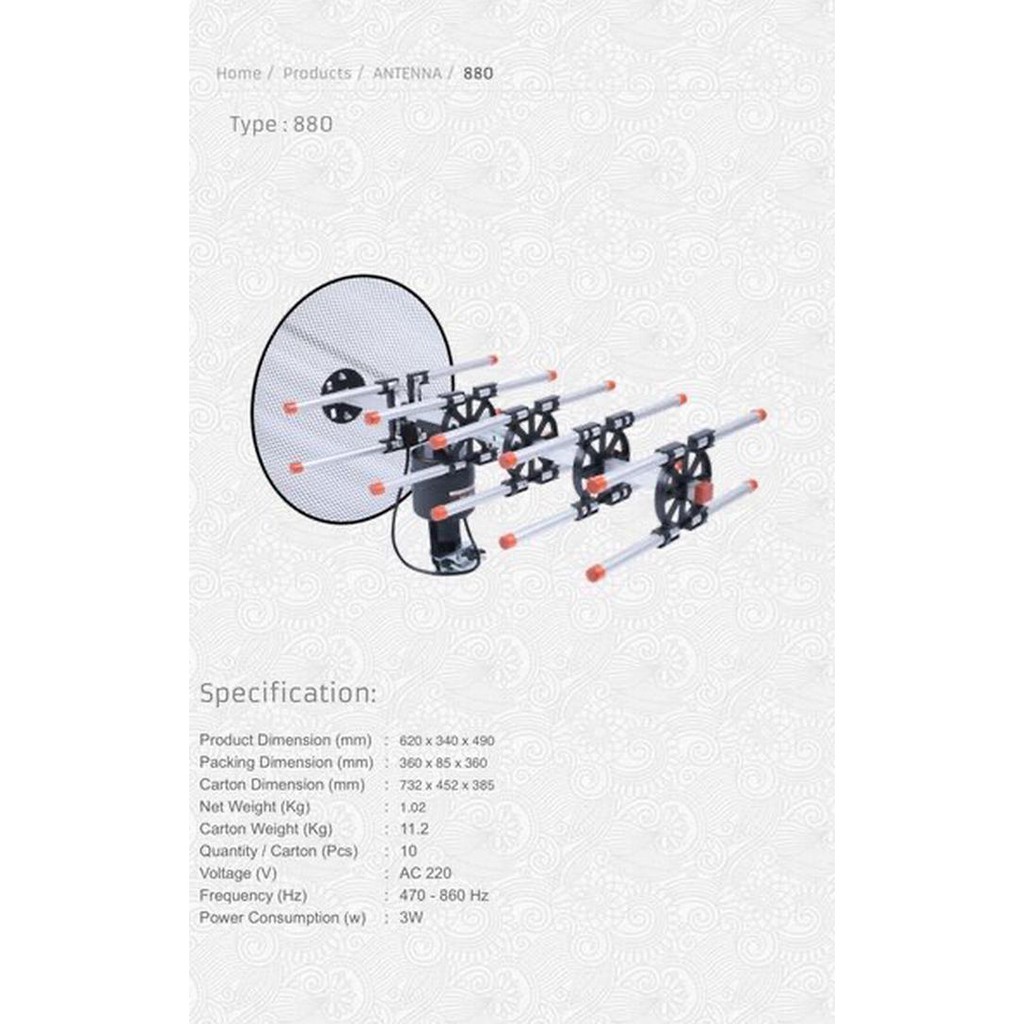 Home / Products / ANTENNA / 880

Type : 880

Specification:

| | | |
|---|---|---|
| Product Dimension (mm) | : | 620 x 340 x 490 |
| Packing Dimension (mm) | : | 360 x 85 x 360 |
| Carton Dimension (mm) | : | 732 x 452 x 385 |
| Net Weight (Kg) | : | 1.02 |
| Carton Weight (Kg) | : | 11.2 |
| Quantity / Carton (Pcs) | : | 10 |
| Voltage (V) | : | AC 220 |
| Frequency (Hz) | : | 470 - 860 Hz |
| Power Consumption (w) | : | 3W |