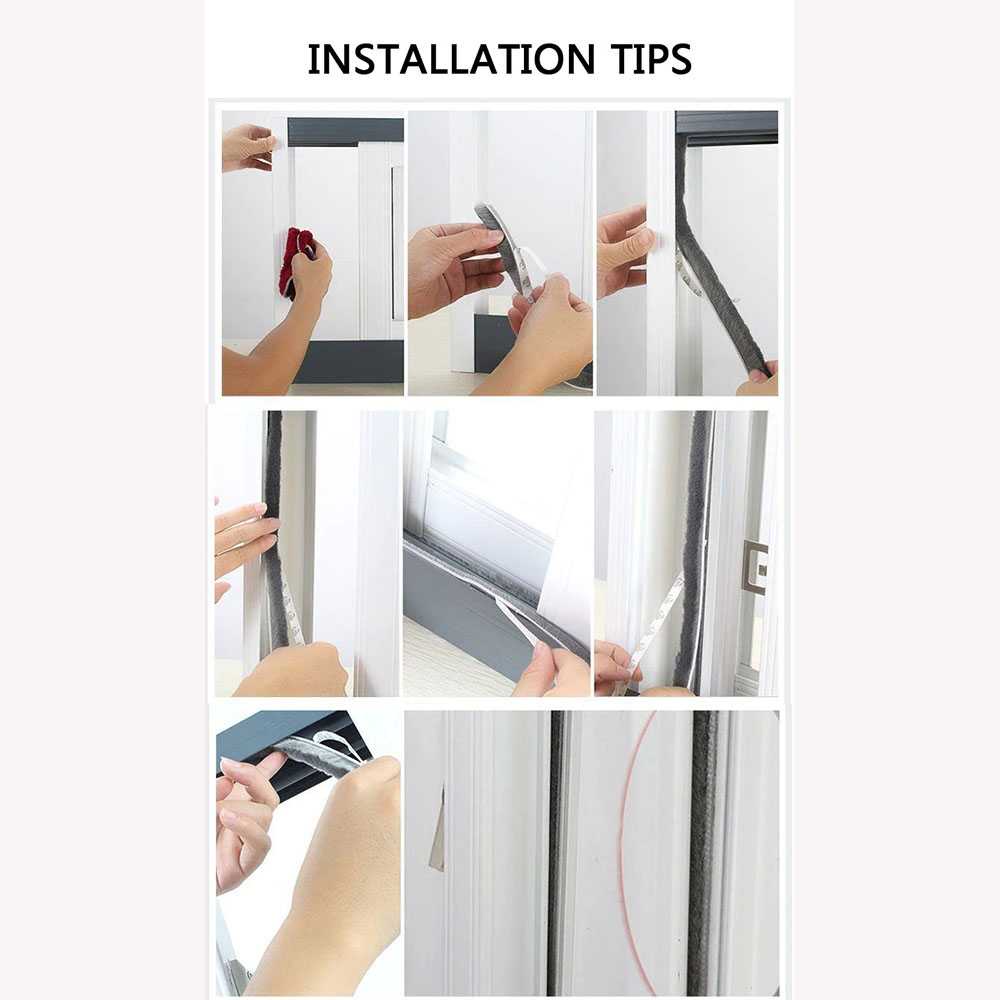 INSTALLATION TIPS