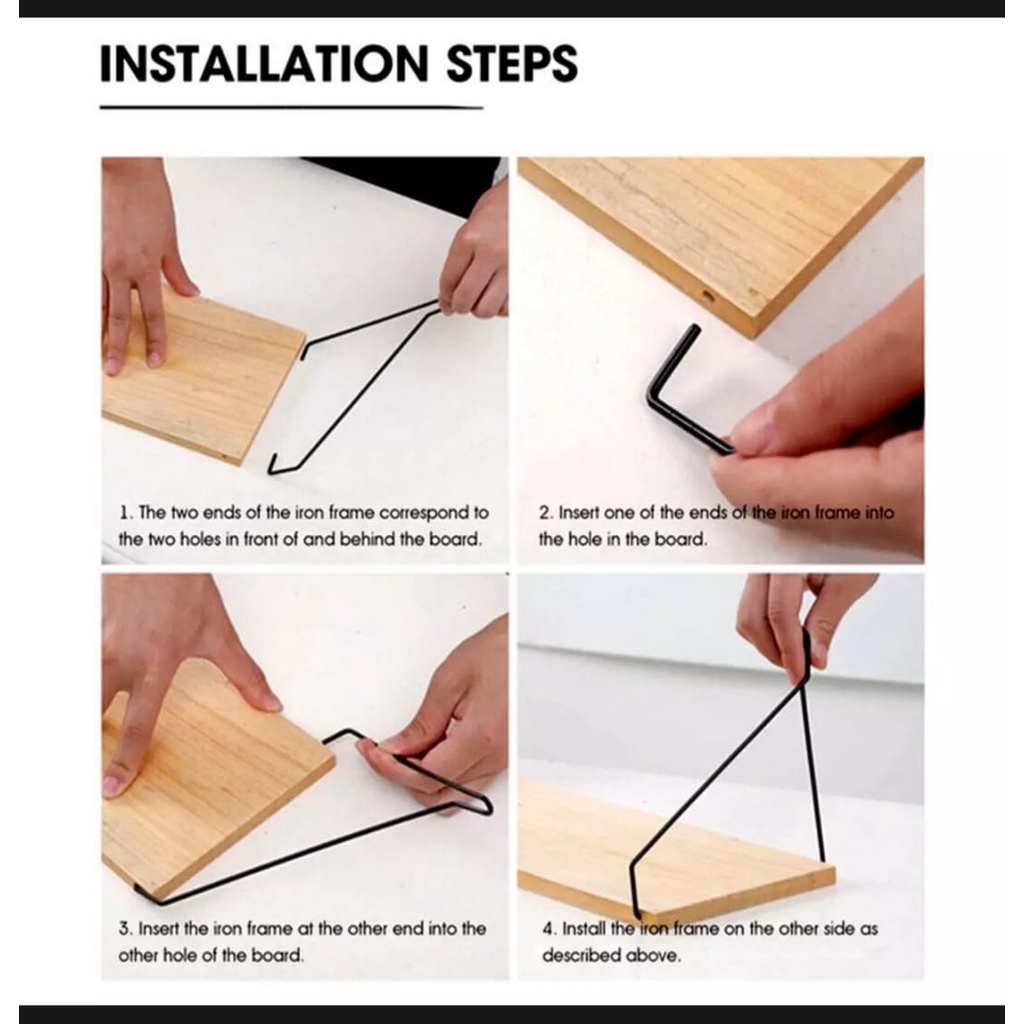 INSTALLATION STEPS

1. The two ends of the iron frame correspond to the two holes in front of and behind the board.

2. Insert one of the ends of the iron frame into the hole in the board.

3. Insert the iron frame at the other end into the other hole of the board.

4. Install the iron frame on the other side as described above.