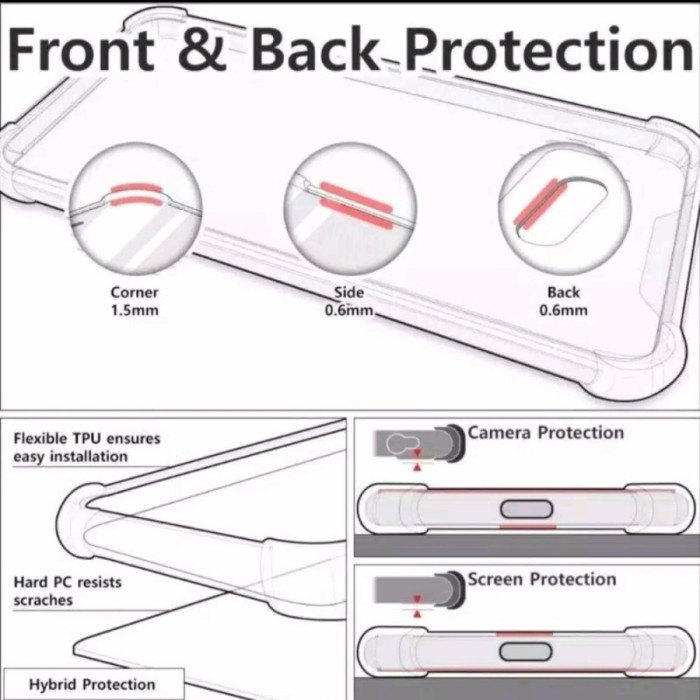 Front & Back Protection

Corner
1.5mm

Side
0.6mm

Back
0.6mm

Flexible TPU ensures easy installation

Hard PC resists scraches

Hybrid Protection

Camera Protection

Screen Protection