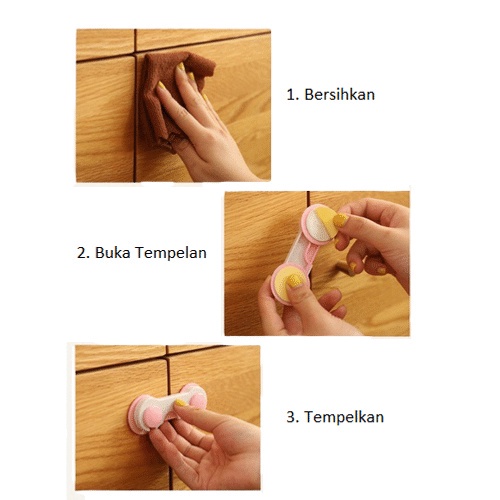 1. Bersihkan

2. Buka Tempelan

3. Tempelkan