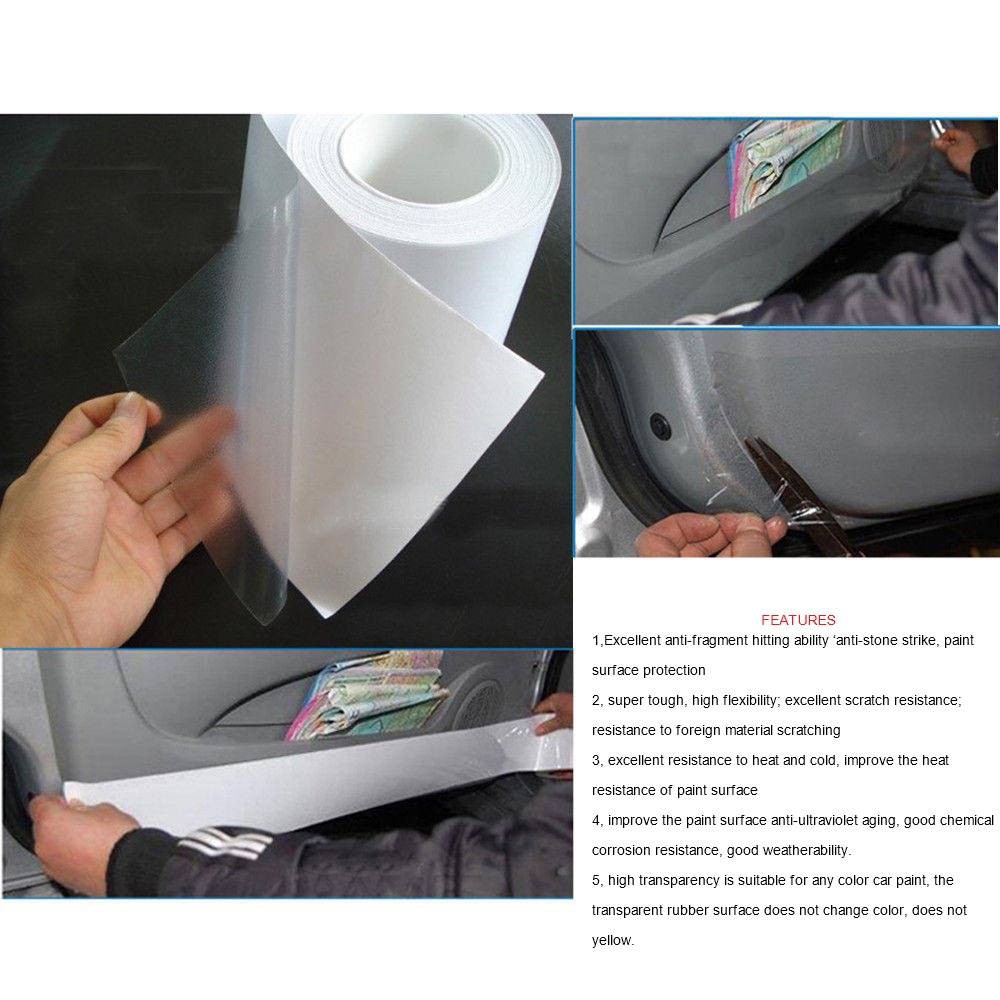 FEATURES

1,Excellent anti-fragment hitting ability 'anti-stone strike, paint surface protection

2, super tough, high flexibility; excellent scratch resistance; resistance to foreign material scratching

3, excellent resistance to heat and cold, improve the heat resistance of paint surface

4, improve the paint surface anti-ultraviolet aging, good chemical corrosion resistance, good weatherability.

5, high transparency is suitable for any color car paint, the transparent rubber surface does not change color, does not yellow.