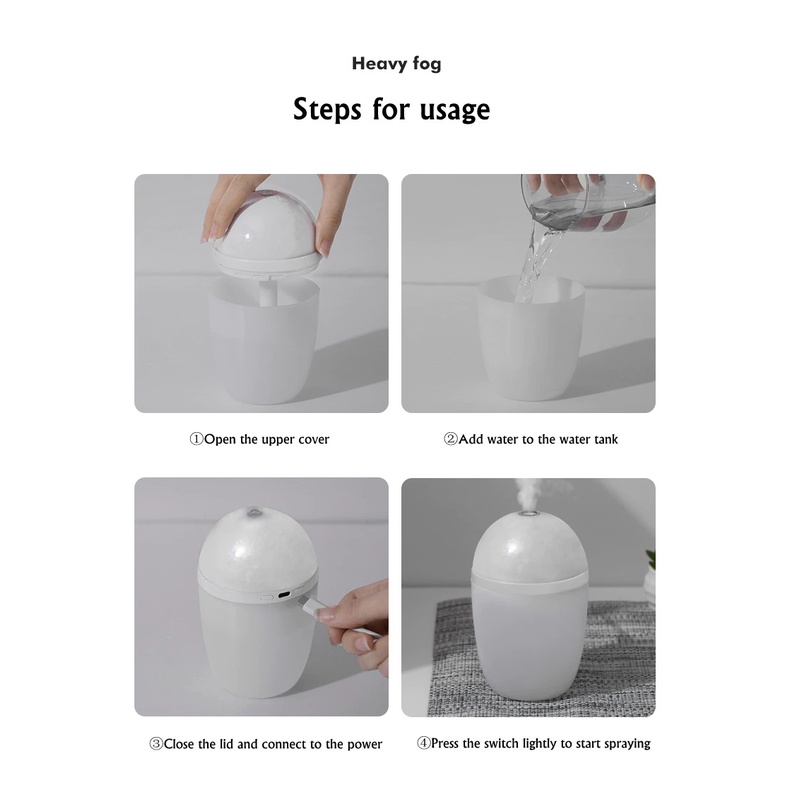 Heavy fog

Steps for usage

①Open the upper cover

②Add water to the water tank

③Close the lid and connect to the power

④Press the switch lightly to start spraying