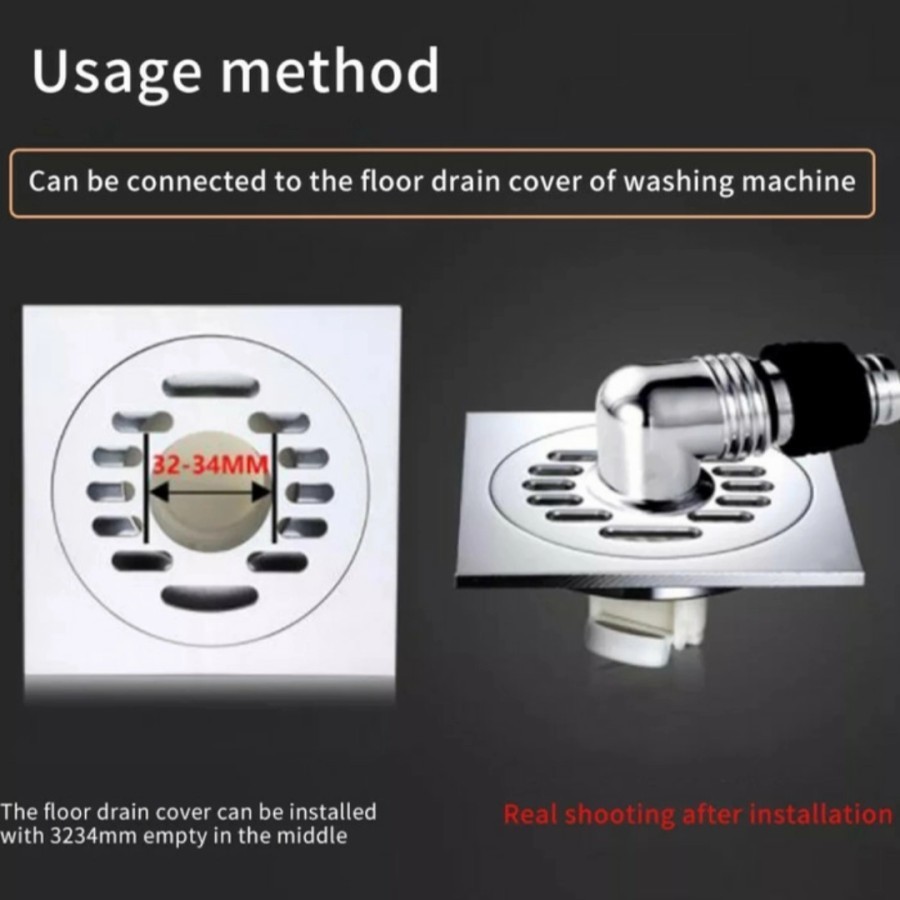 Usage method

Can be connected to the floor drain cover of washing machine

32-34MM

The floor drain cover can be installed with 3234mm empty in the middle

Real shooting after installation